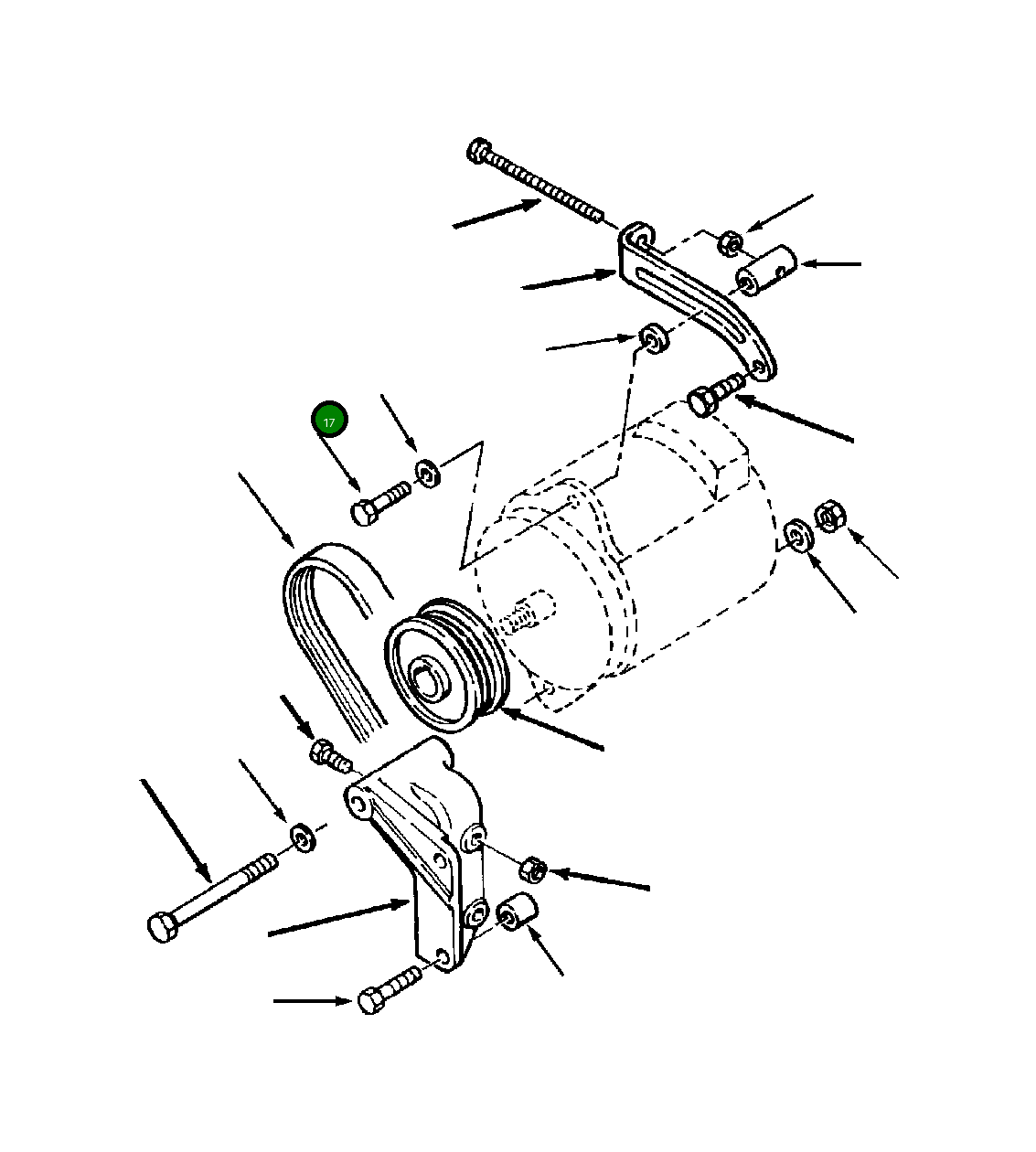 17