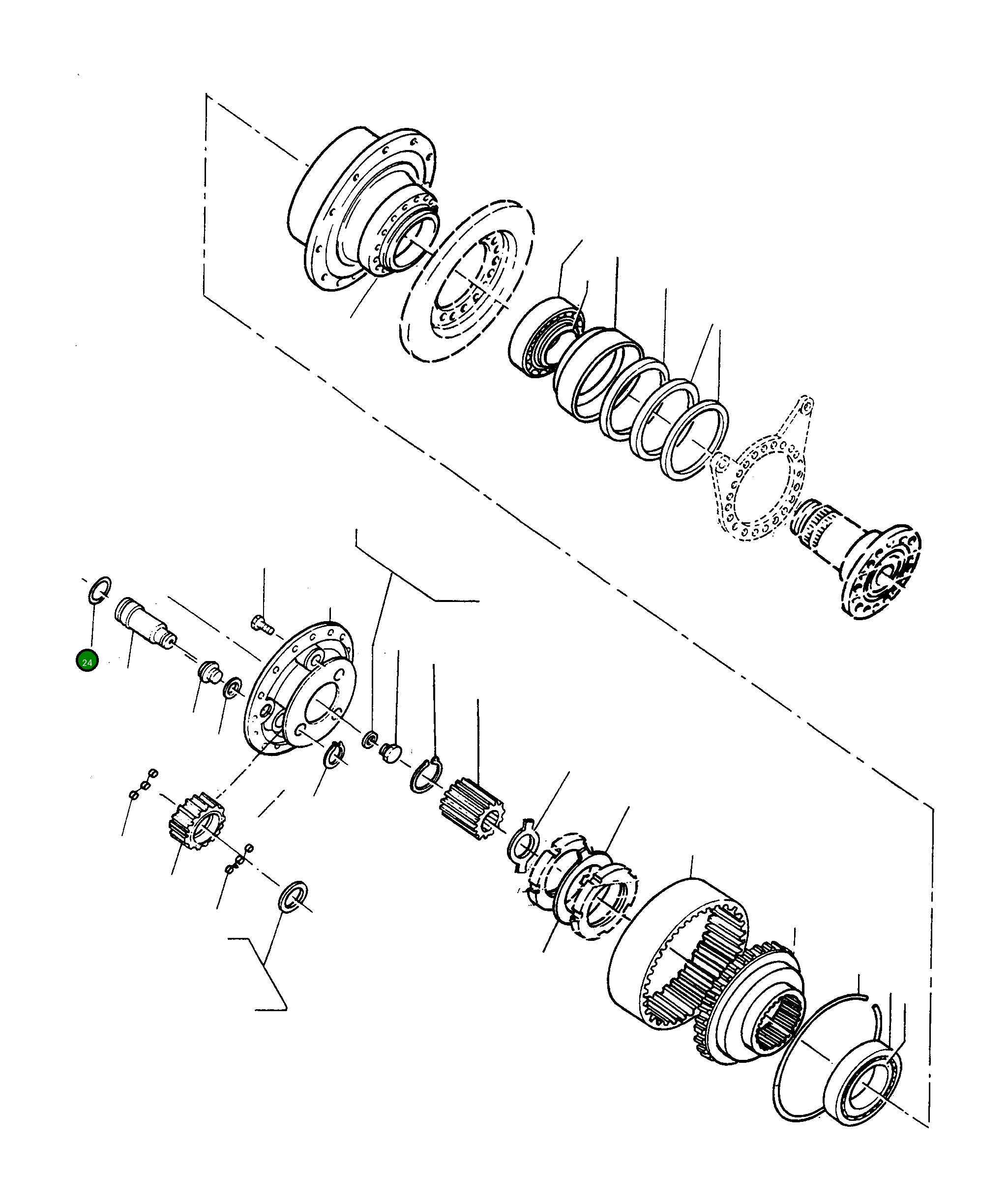 24