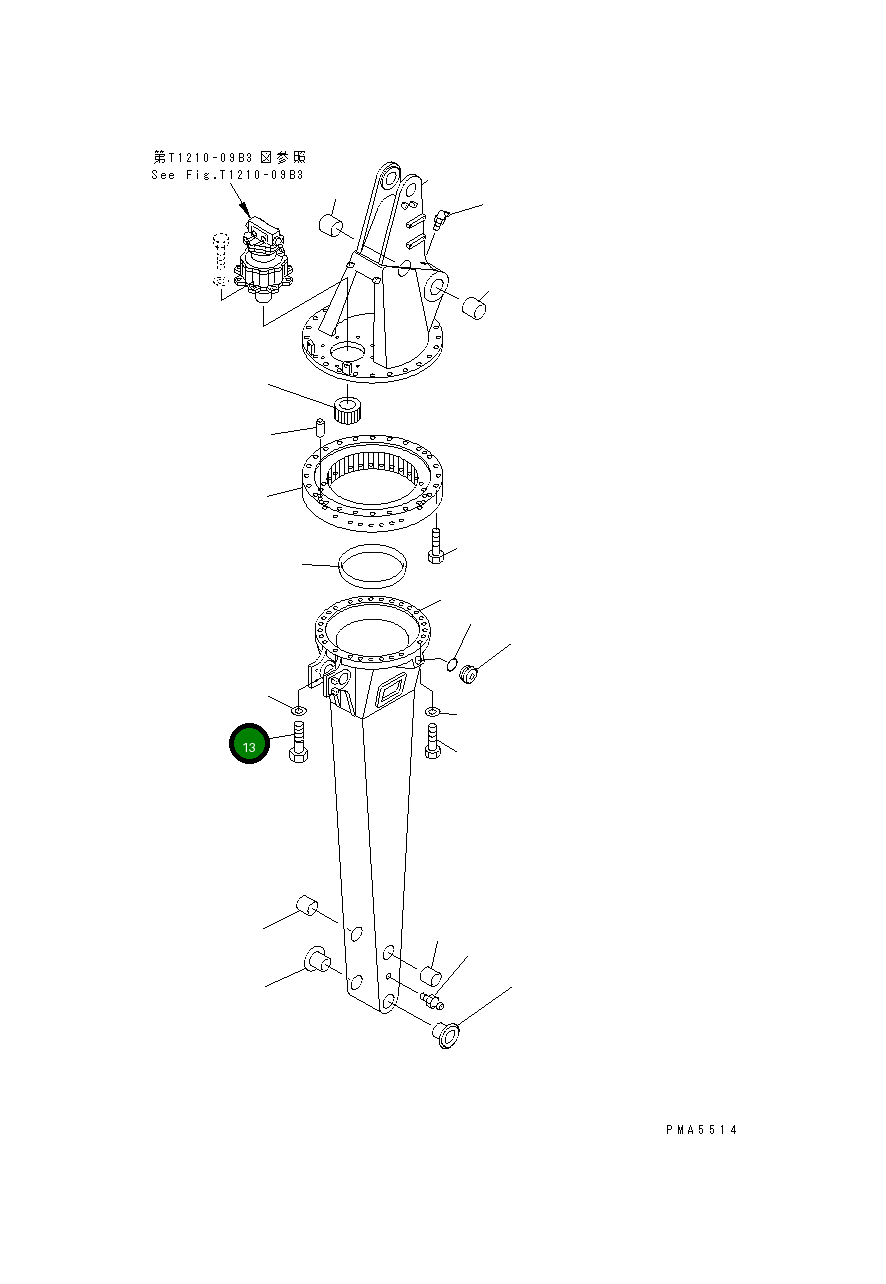 第T1210-09B3図参照
See Fig.T1210-09B3

13

PMA5514