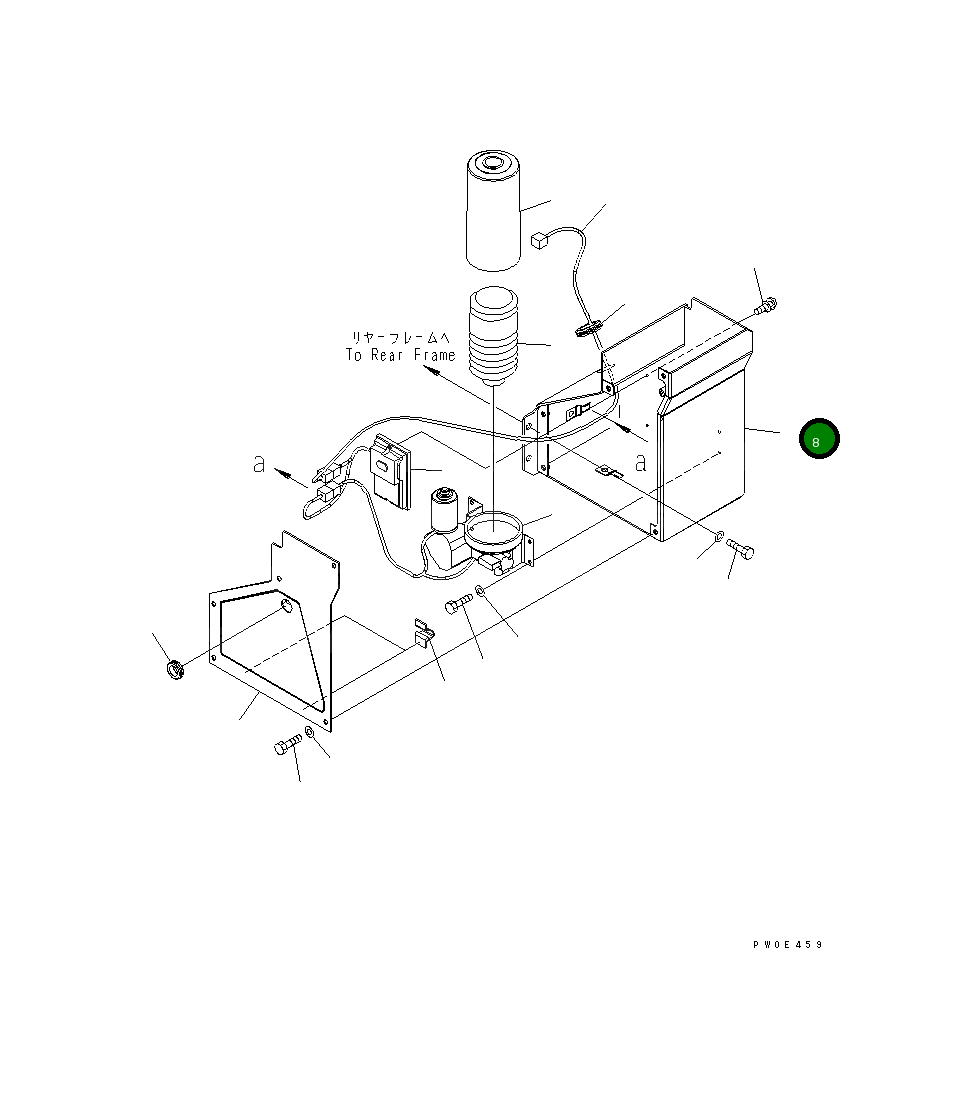 リヤーフレームへ
To Rear Frame

a

a

8

PW0E459