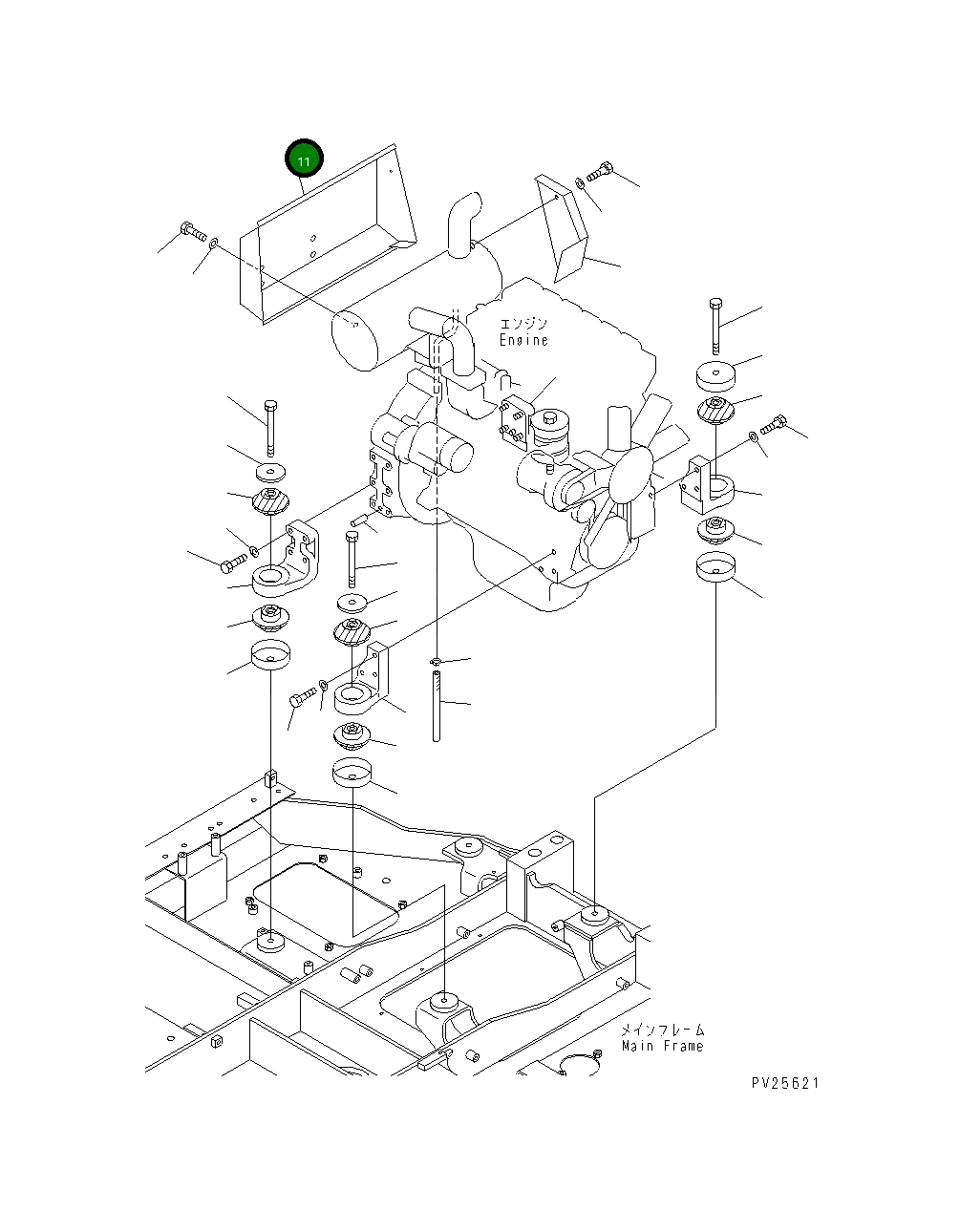 11

エンジン
Engine

メインフレーム
Main Frame

PV25621