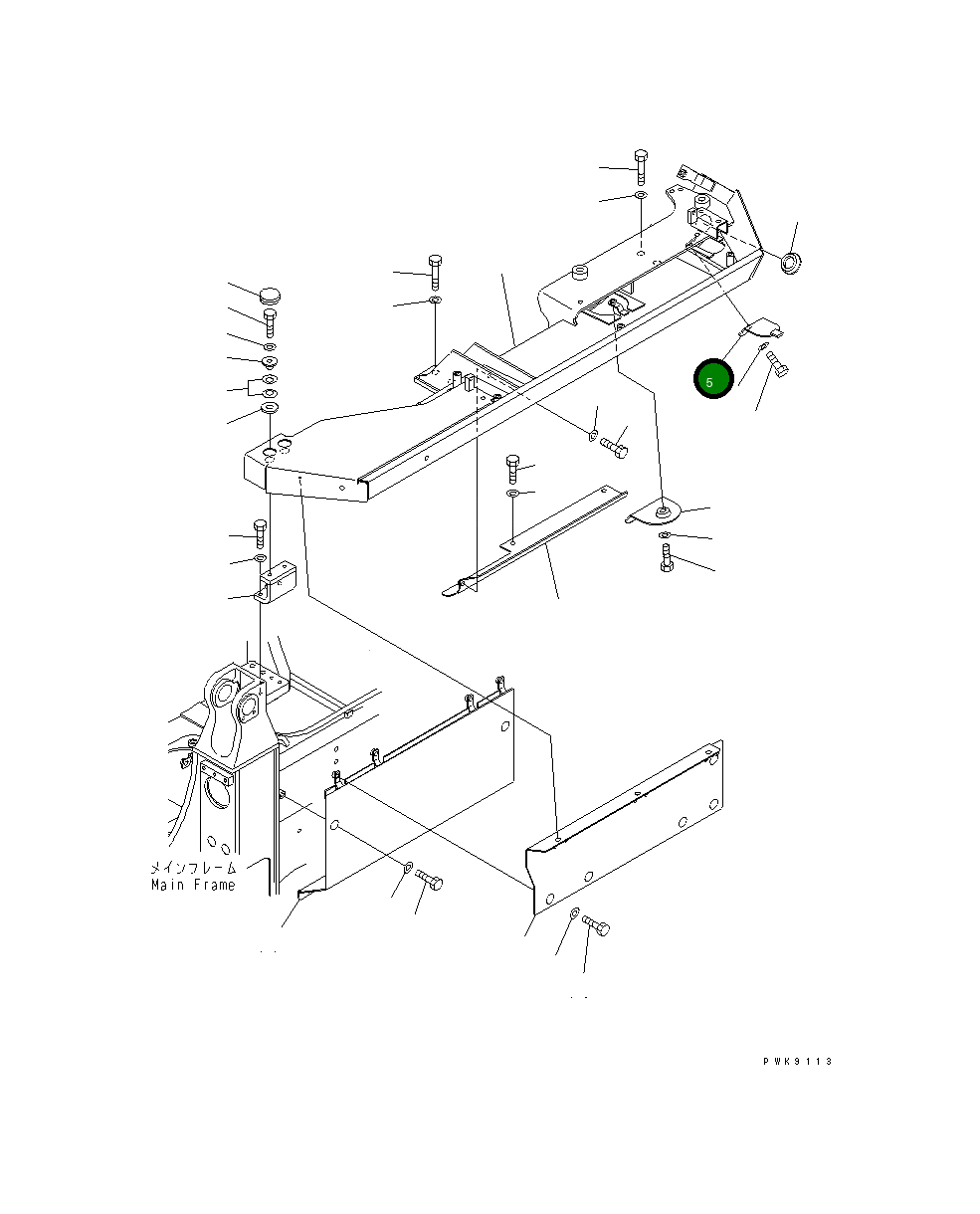 5

メインフレーム
Main Frame

PWK9113