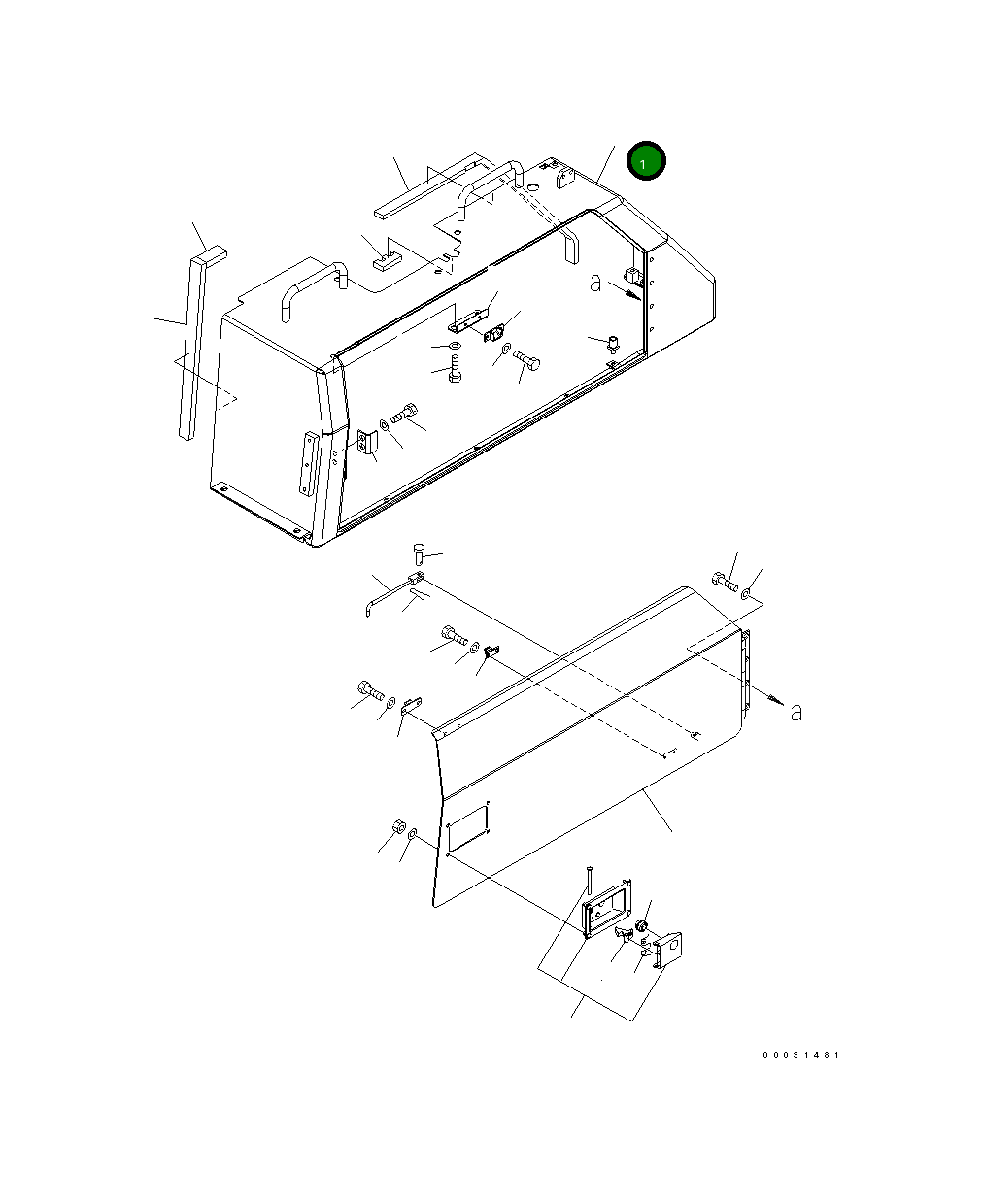 1

a

a

00031481