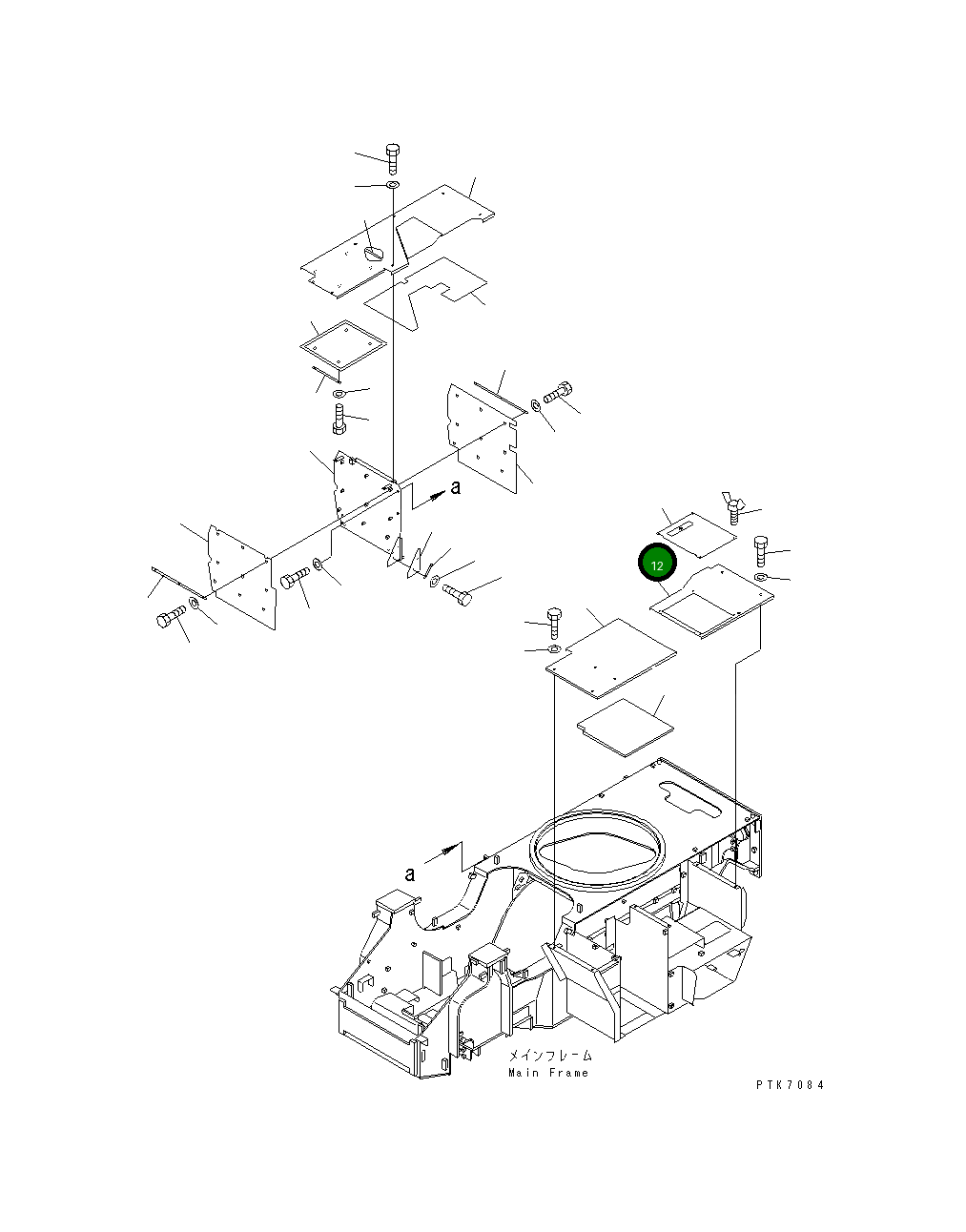 a

12

a

メインフレーム
Main Frame

PTK7084