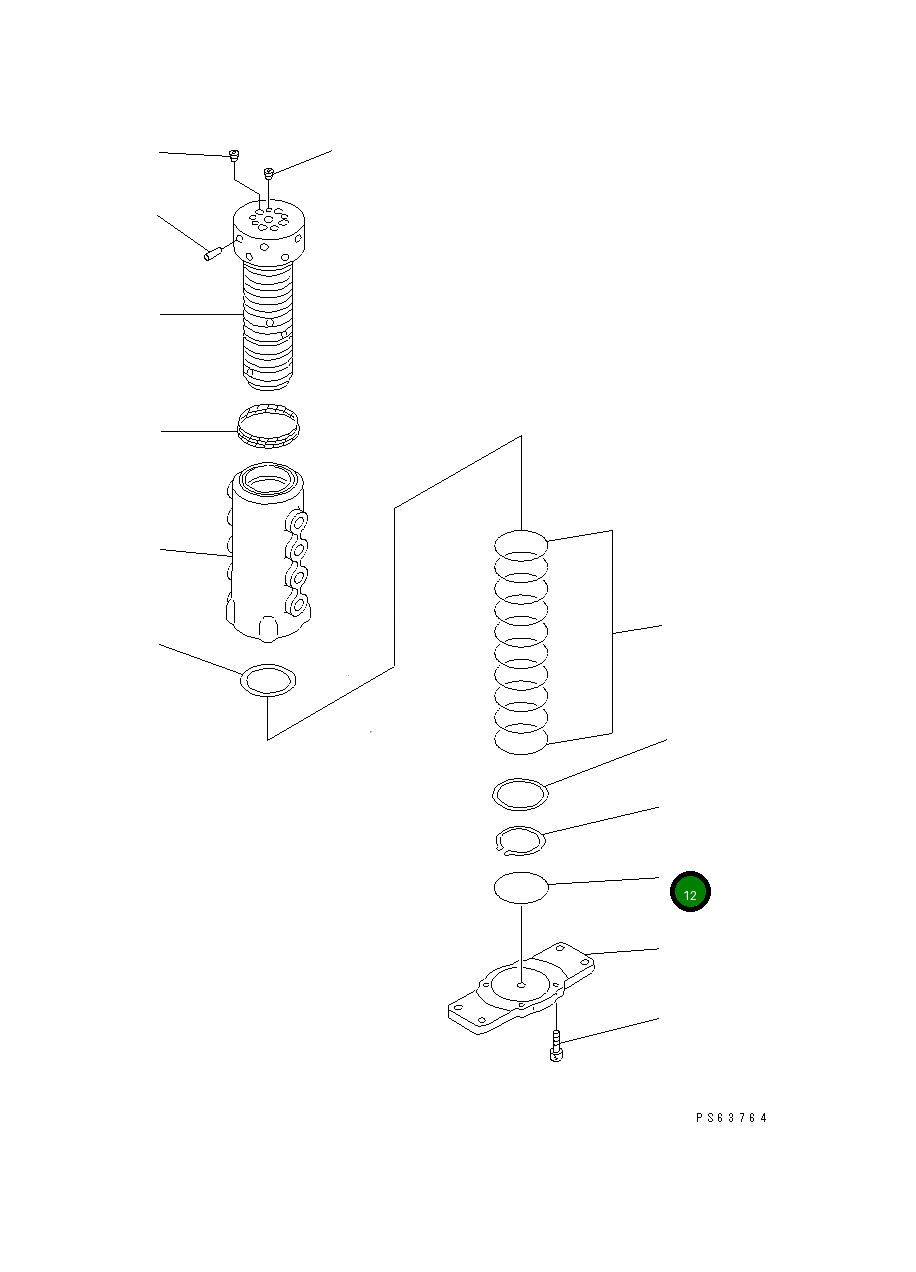 12

PS63764