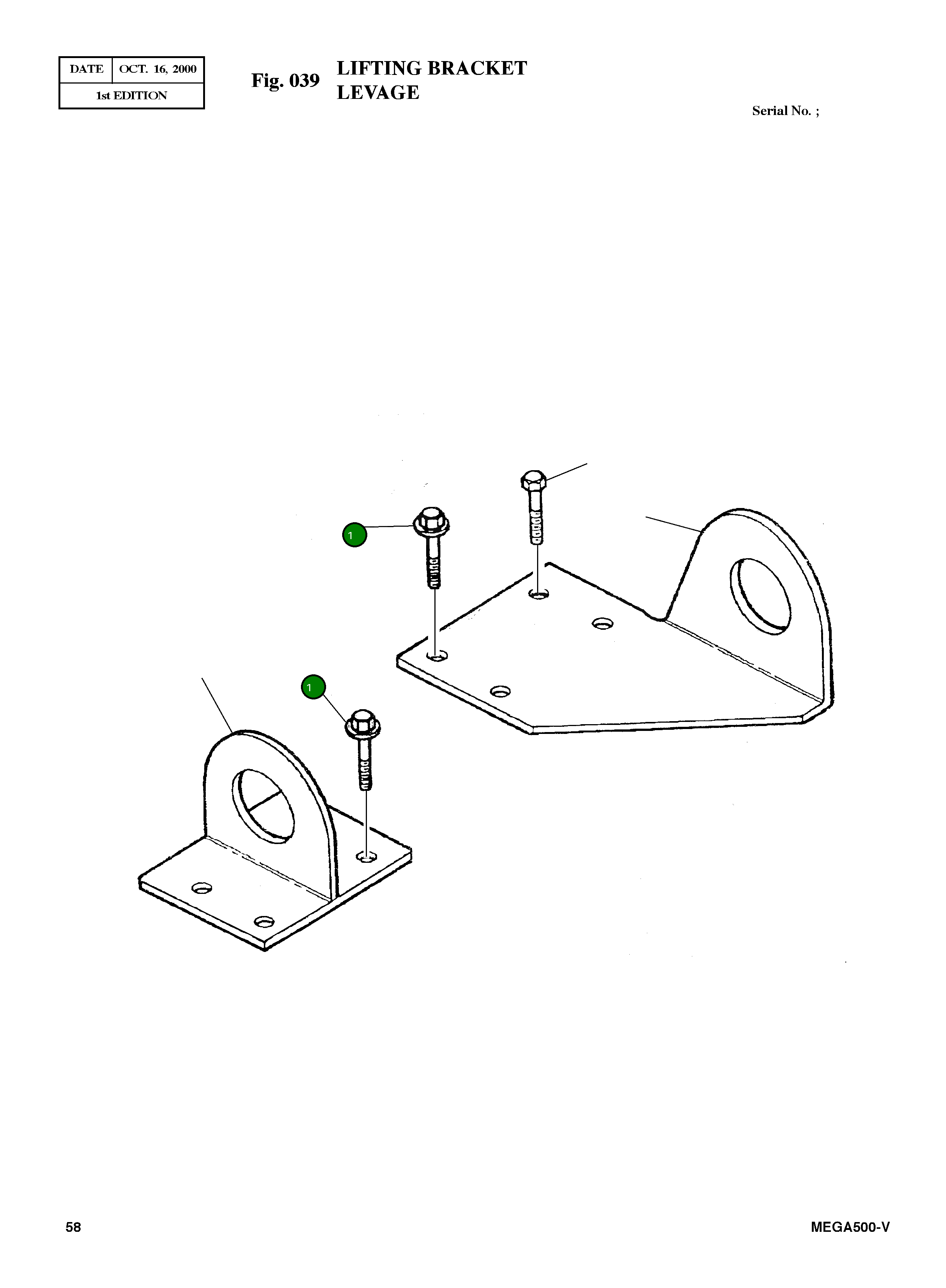 | DATE | OCT. 16, 2000 |
|---|---|
| 1st EDITION | |

Fig. 039 LIFTING BRACKET
LEVAGE

Serial No. ;

1

1

58

MEGA500-V