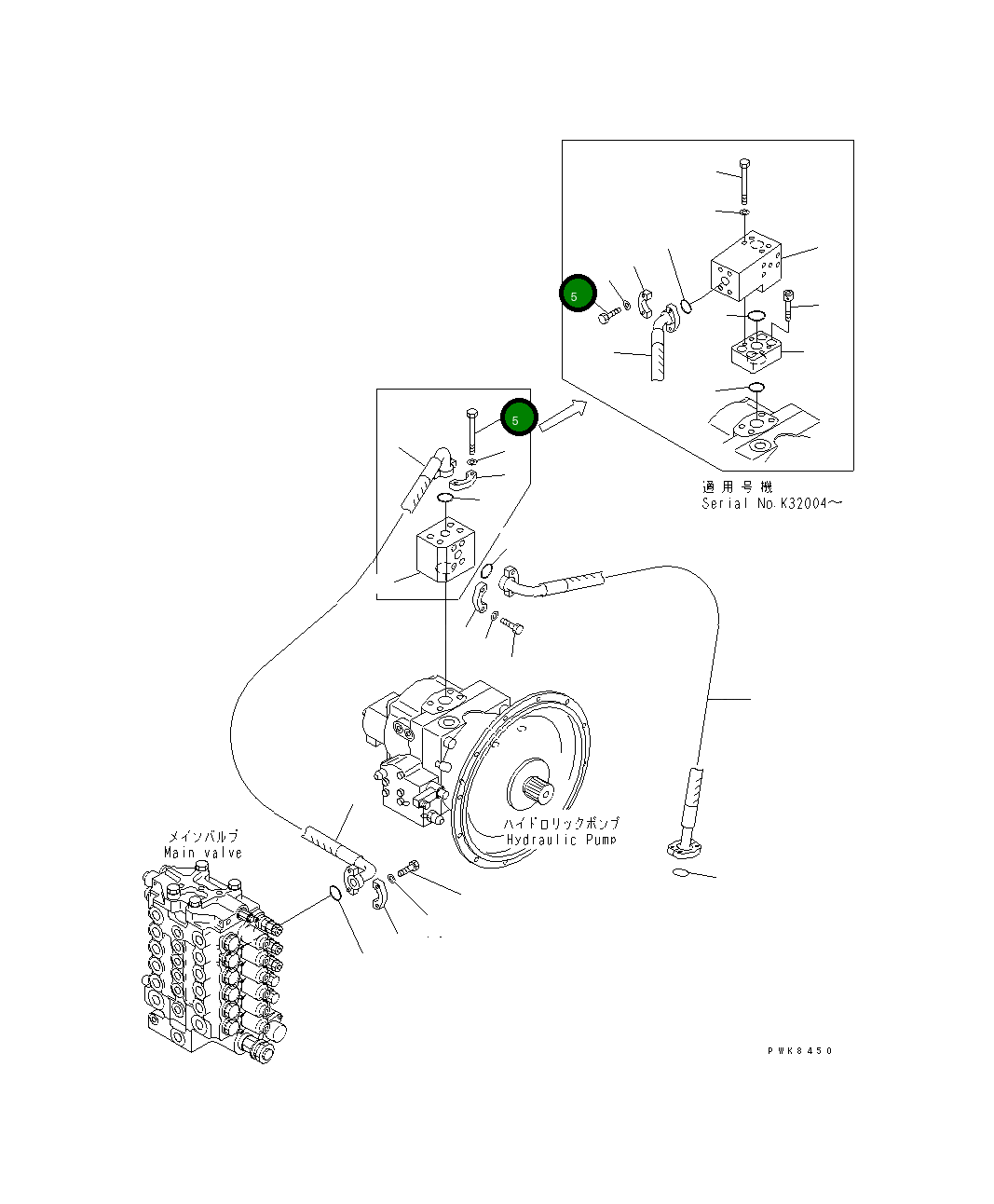 5

5

適用号機
Serial No.K32004～

ハイドロリックポンプ
Hydraulic Pump

メインバルブ
Main valve

PWK8450