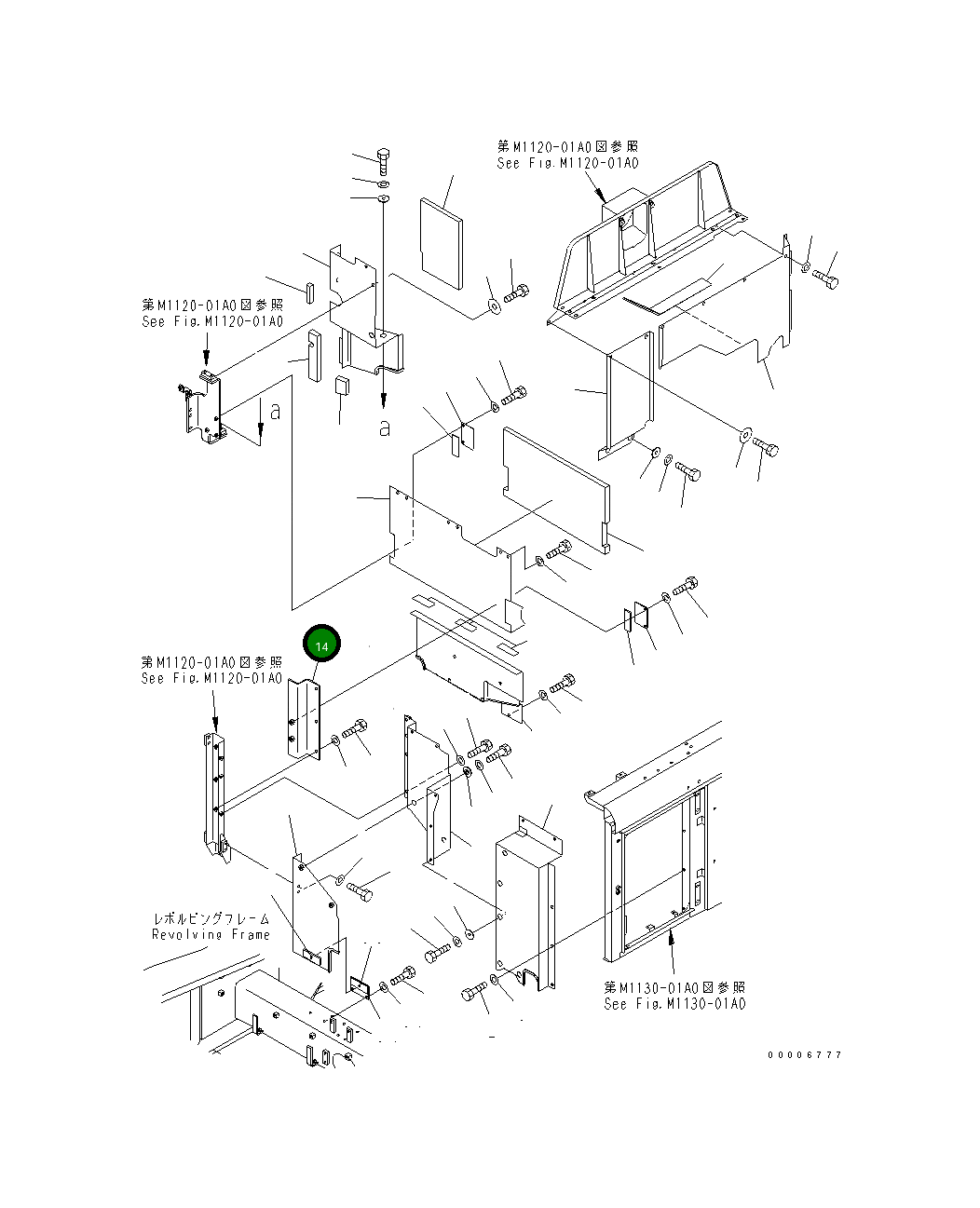 第M1120-01A0図参照
See Fig.M1120-01A0

第M1120-01A0図参照
See Fig.M1120-01A0

a

a

14

第M1120-01A0図参照
See Fig.M1120-01A0

レボルビングフレーム
Revolving Frame

第M1130-01A0図参照
See Fig.M1130-01A0

00006777