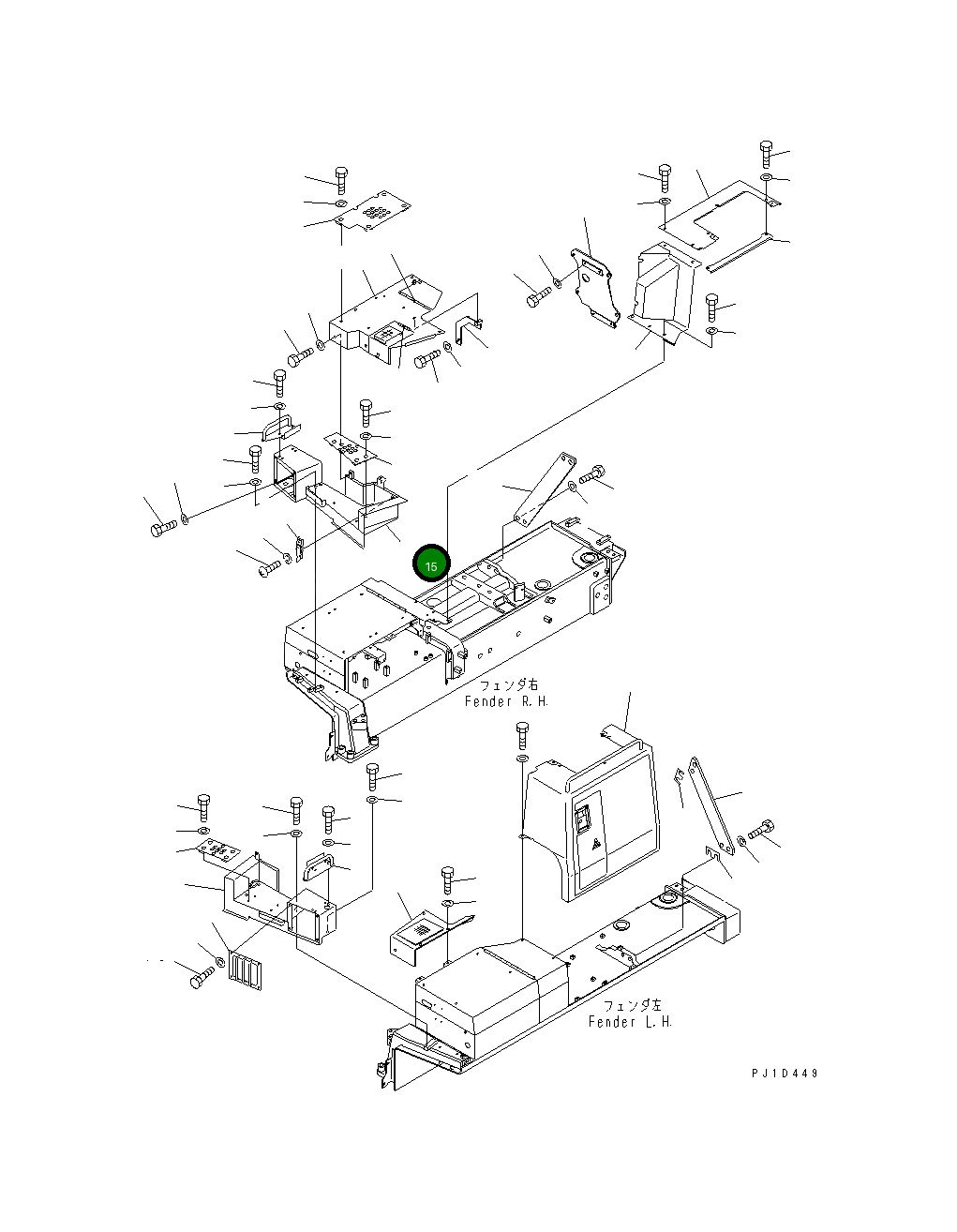 15

フェンダ右
Fender R.H.

フェンダ左
Fender L.H.

PJ1D449