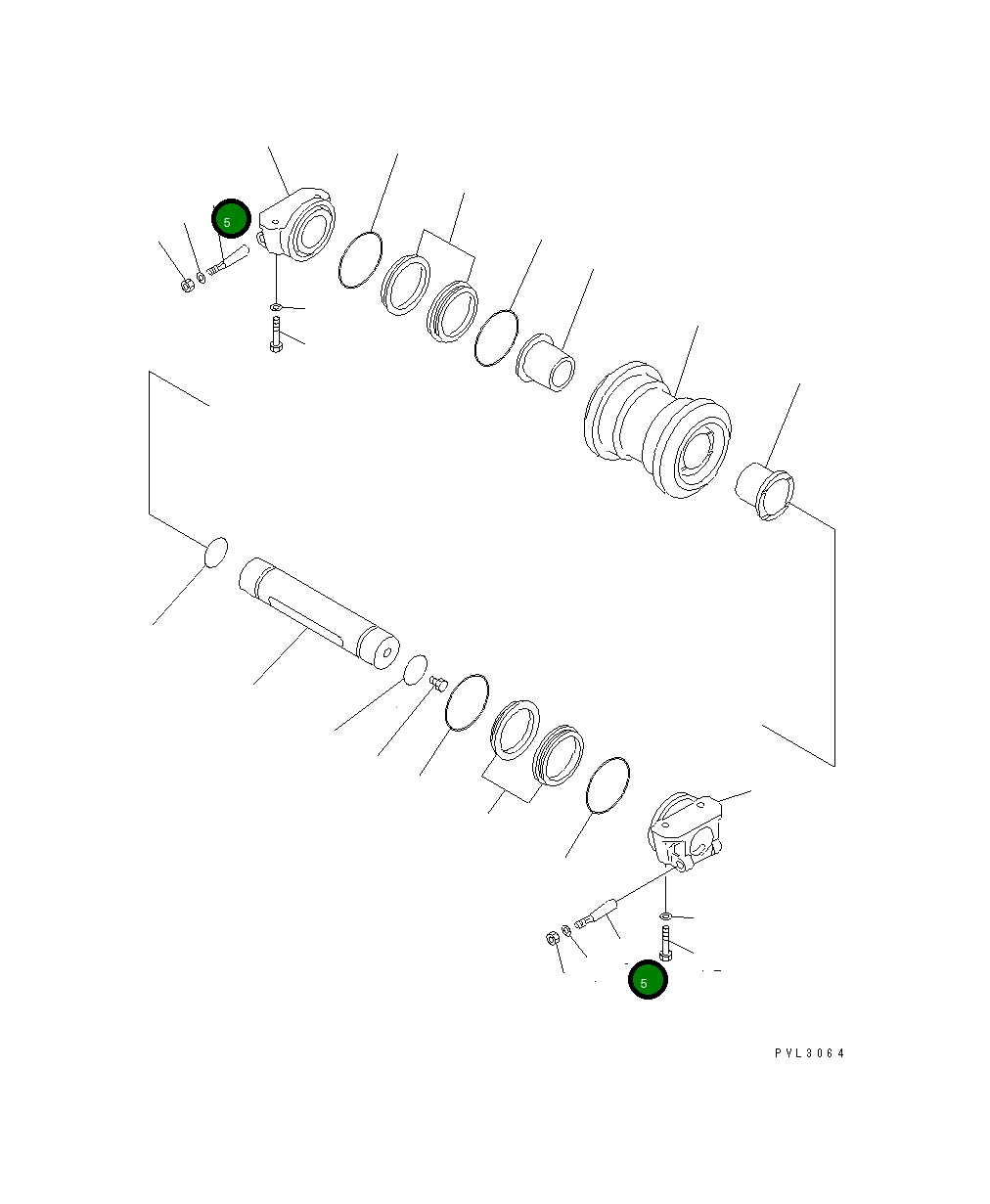 5

5

PVL3064