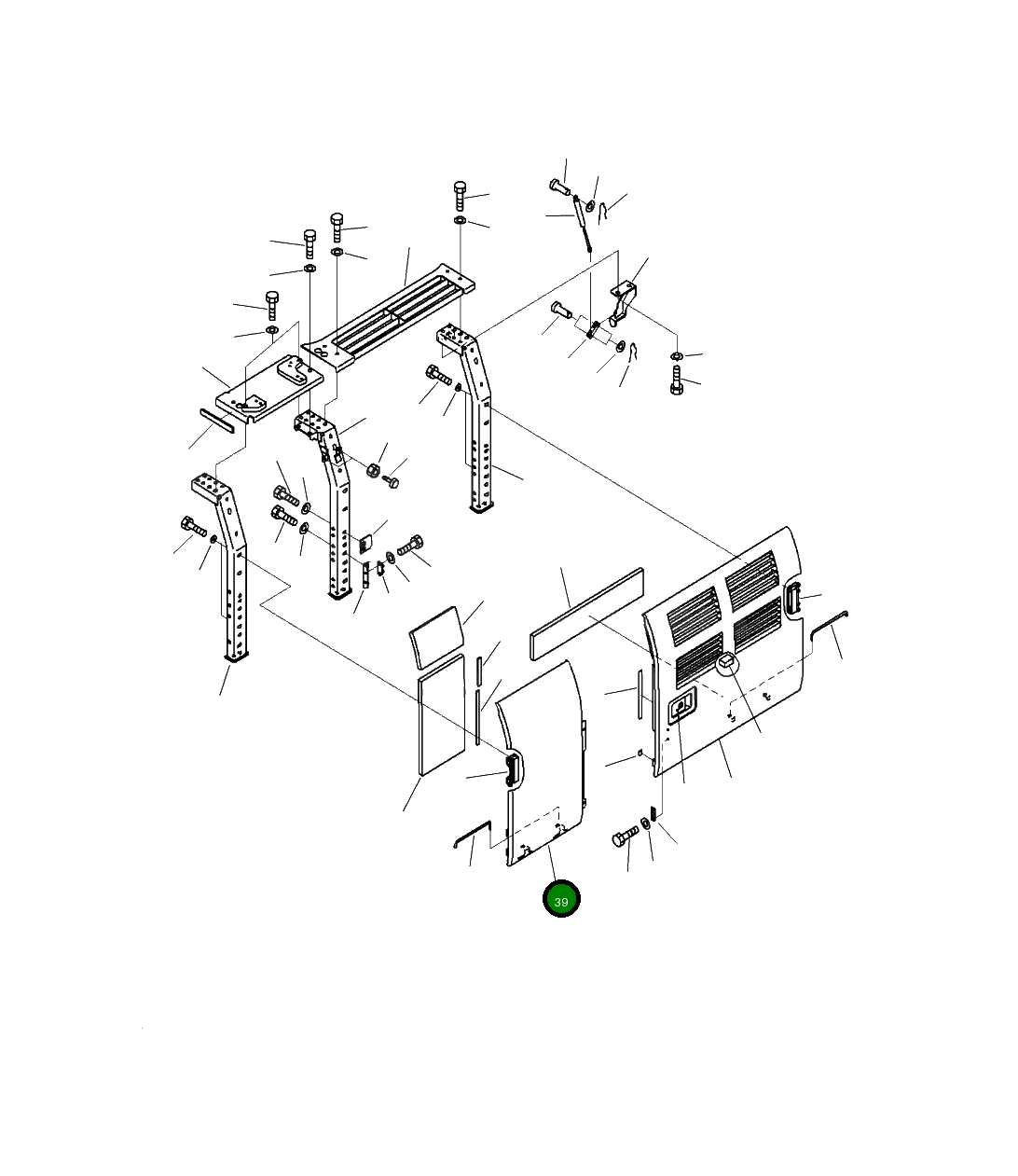 39