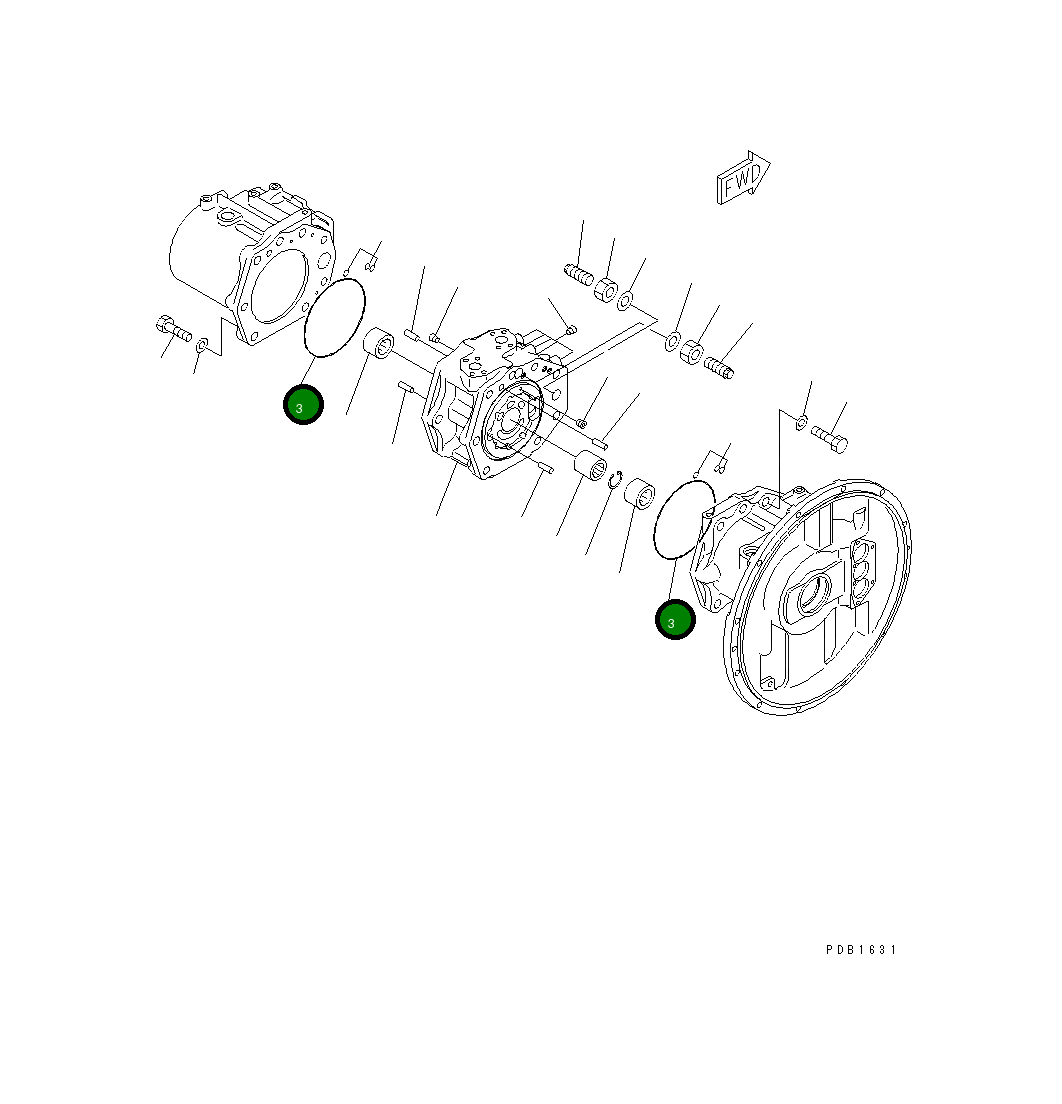 FWD

3

3

PDB1631