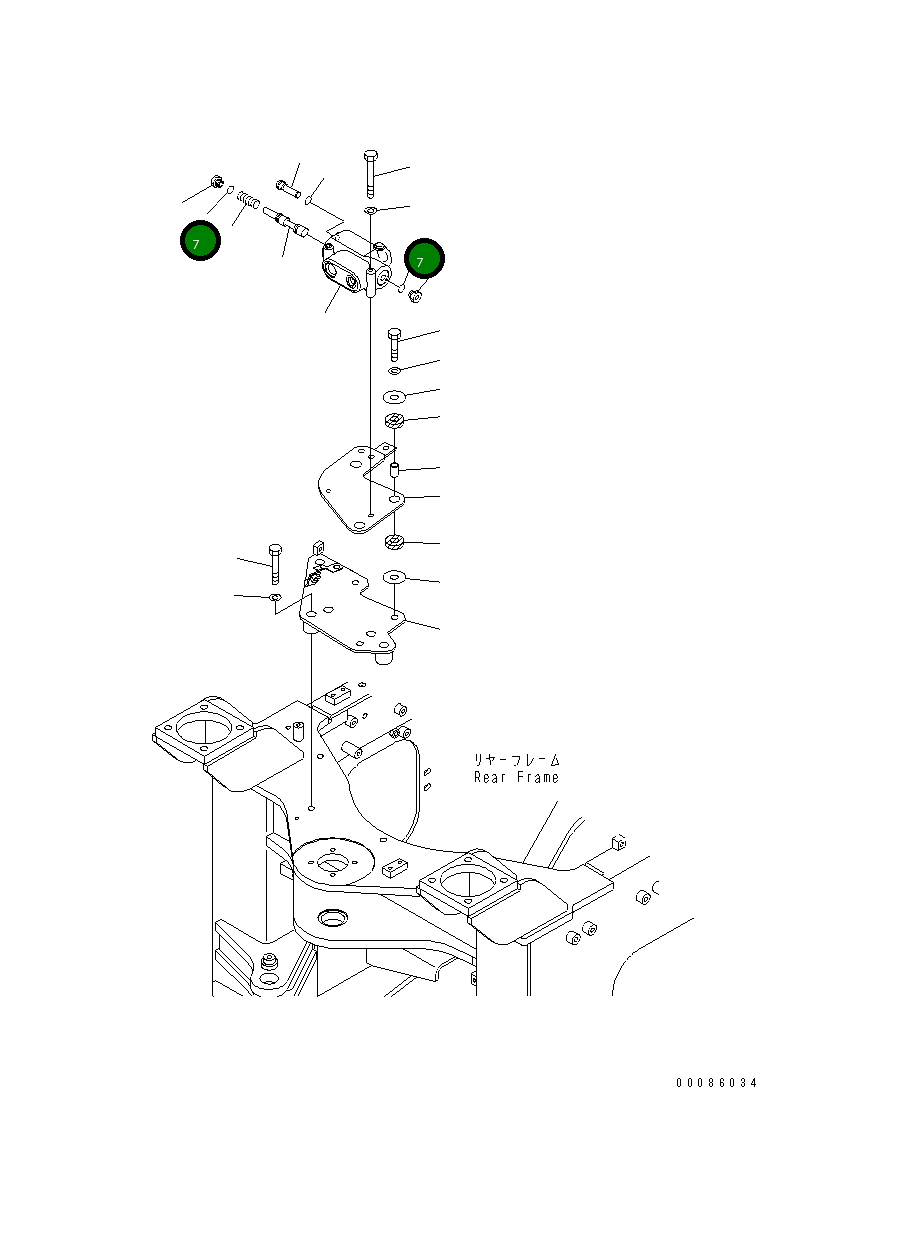 7

7

リヤーフレーム
Rear Frame

00086034