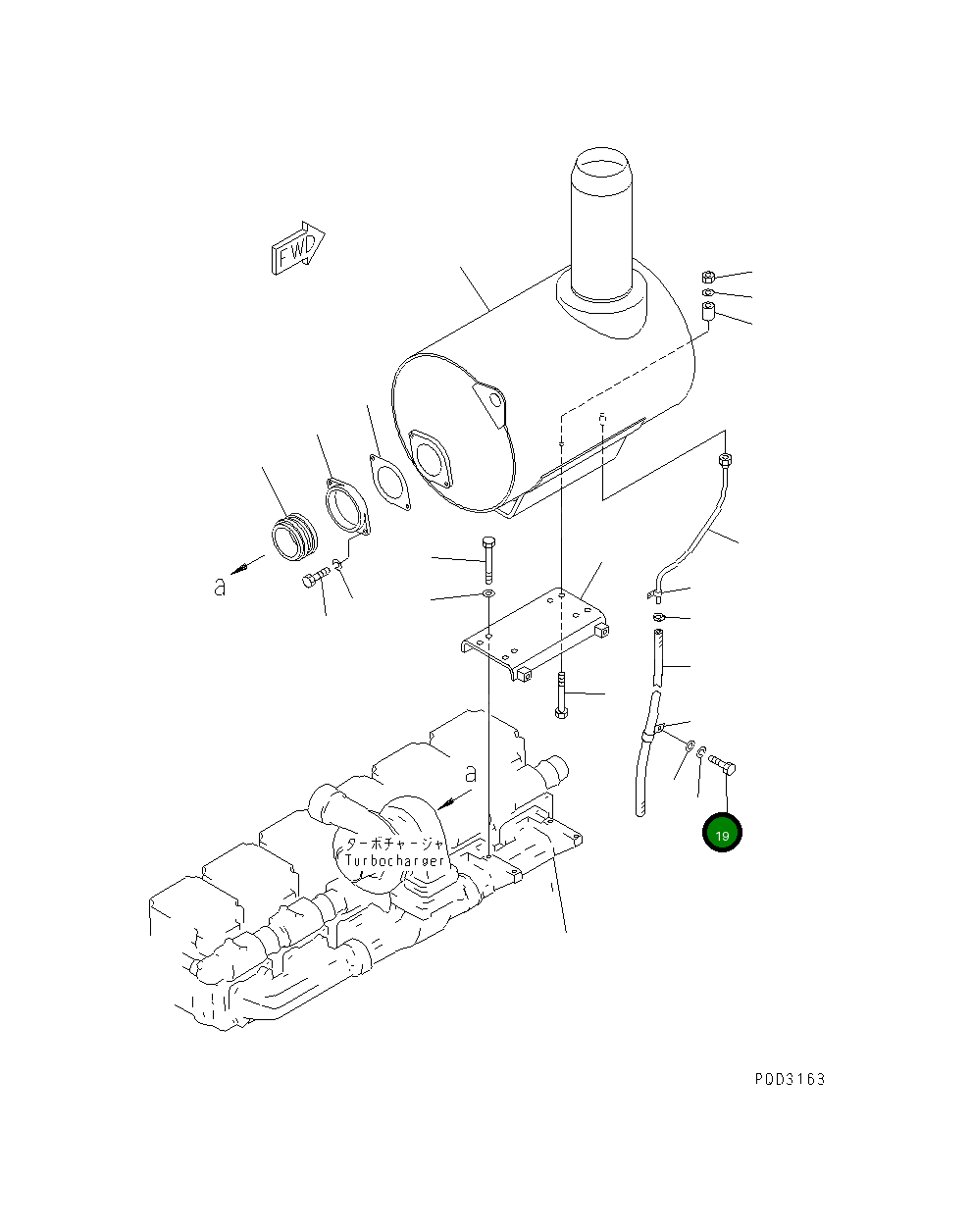 FWD

a

a

ターボチャージャ
Turbocharger

19

P0D3163