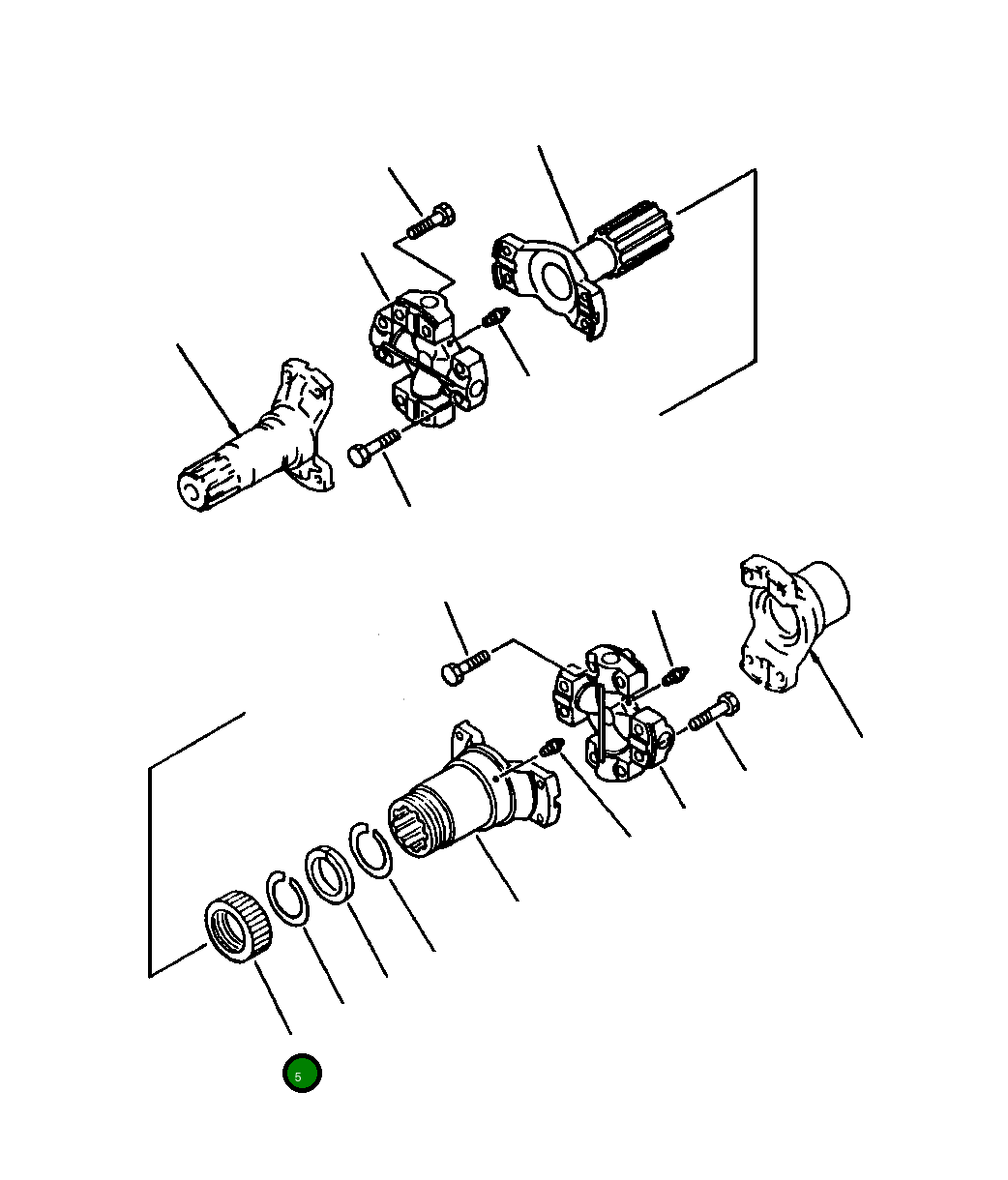 5