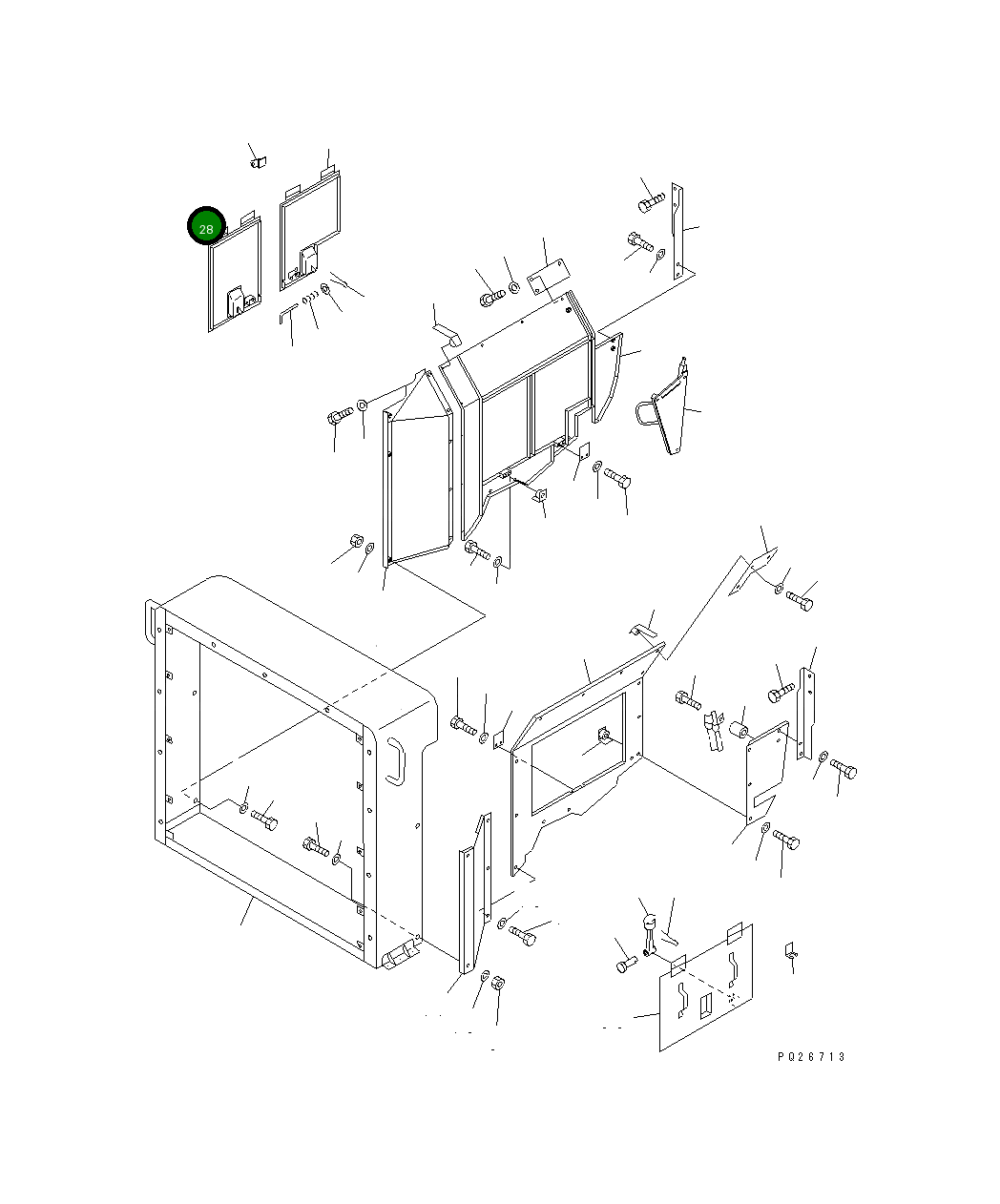 28

PQ26713