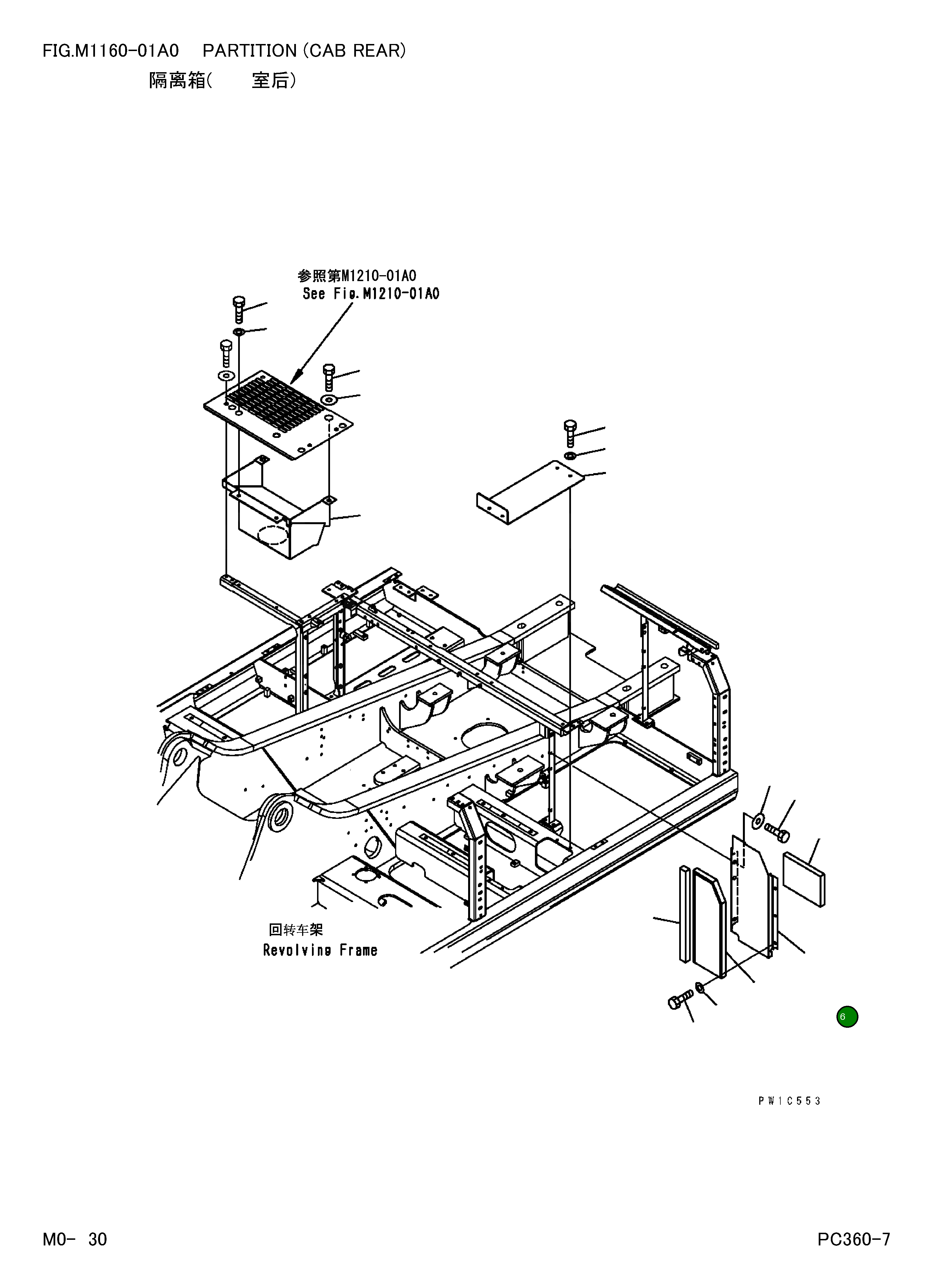 FIG.M1160-01A0　PARTITION (CAB REAR)
隔离箱(　　室后)

参照第M1210-01A0
See Fig.M1210-01A0

回转车架
Revolving Frame

6

PW1C553

M0- 30

PC360-7