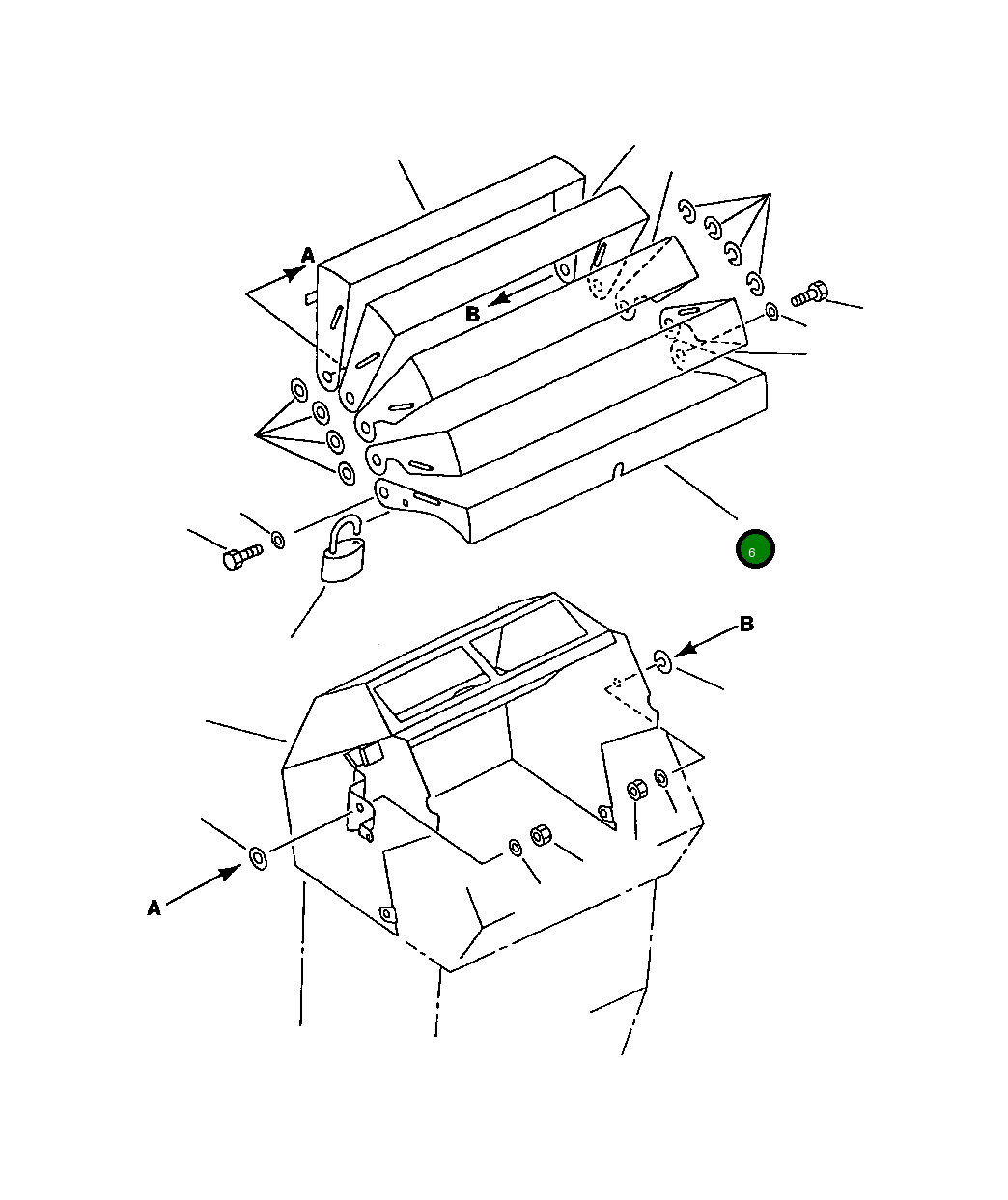 A
B
6
B
A