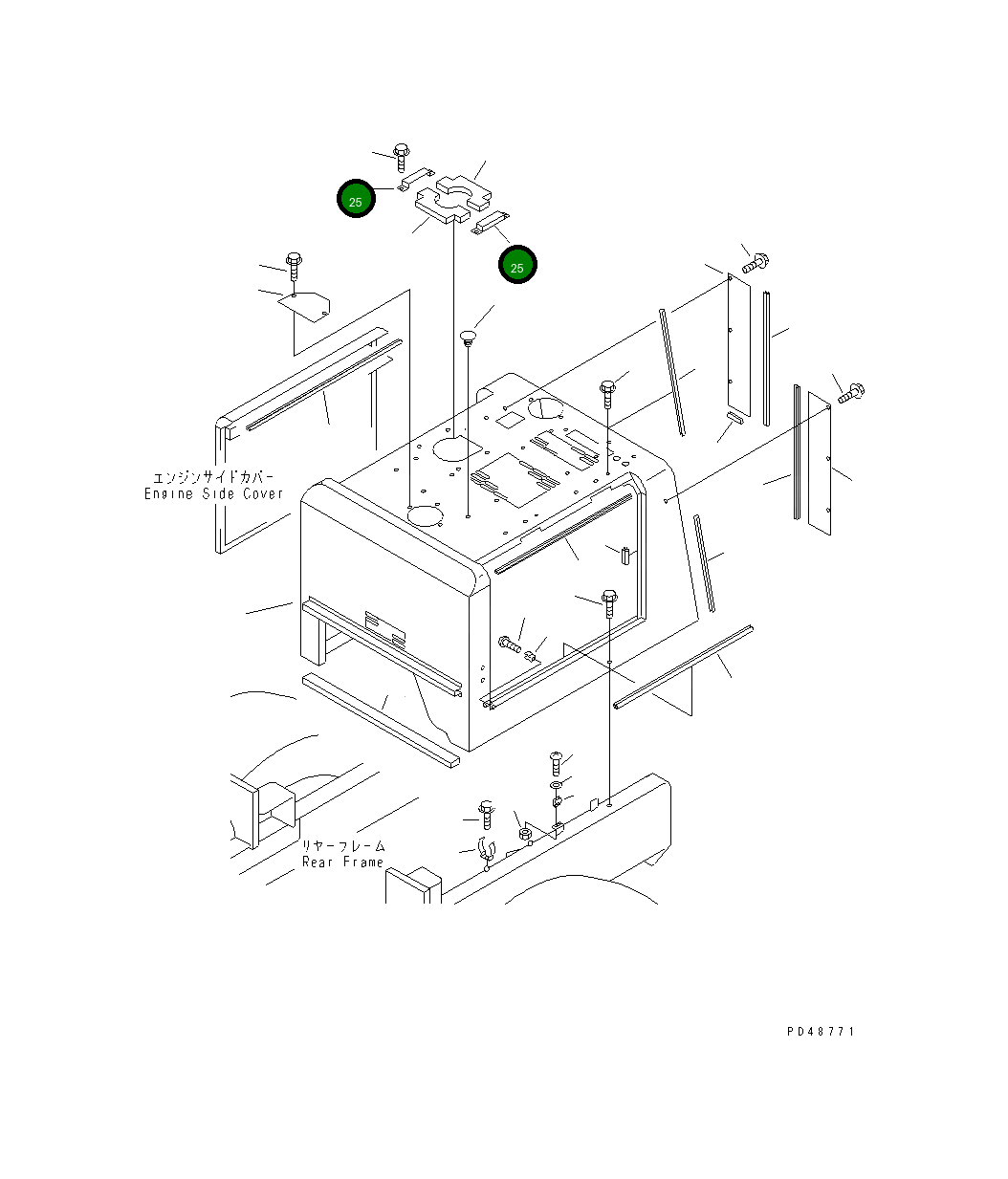 25
25
エンジンサイドカバー
Engine Side Cover
リヤーフレーム
Rear Frame
PD48771