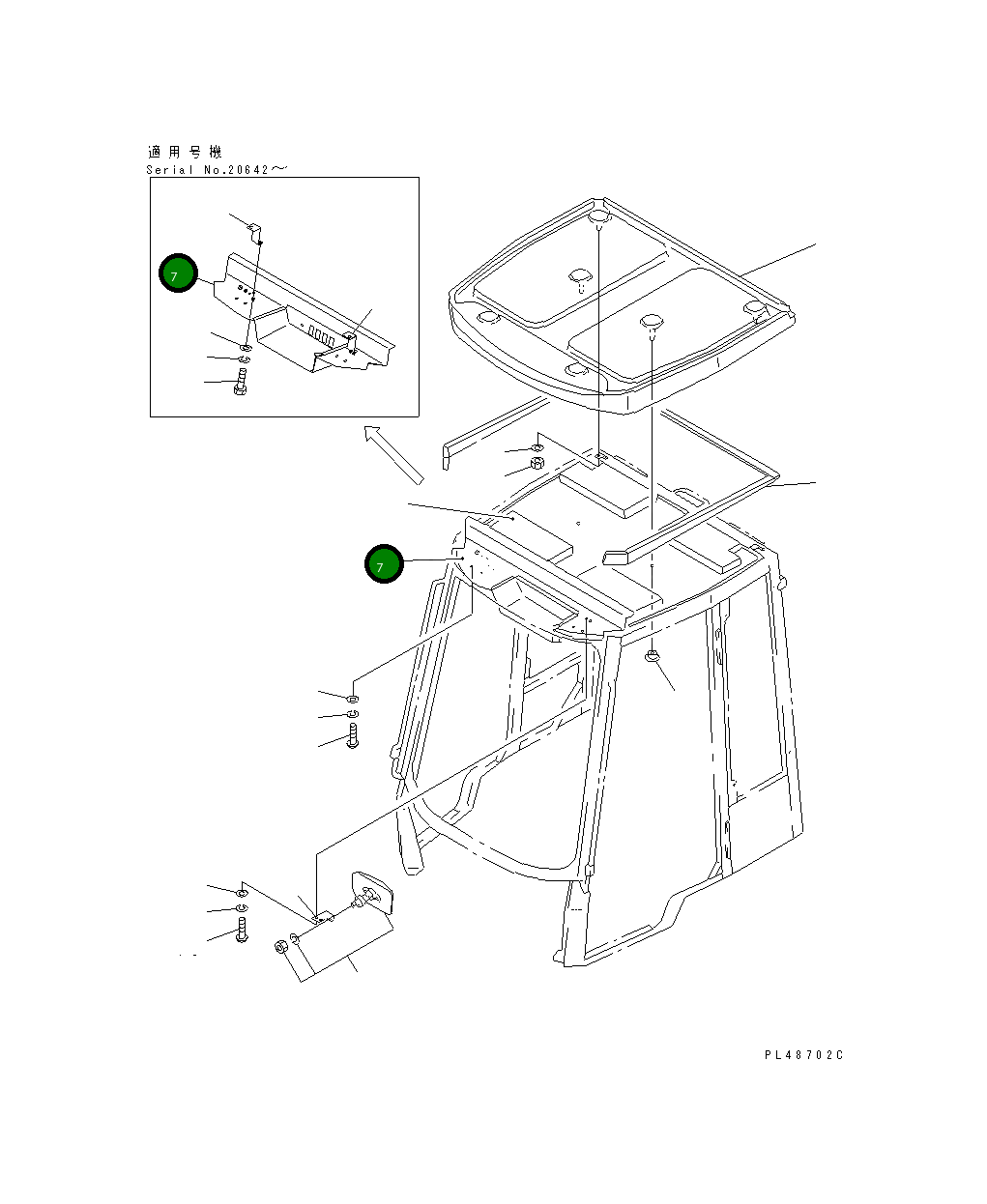 適用号機
Serial No.20642～

7

7

PL48702C