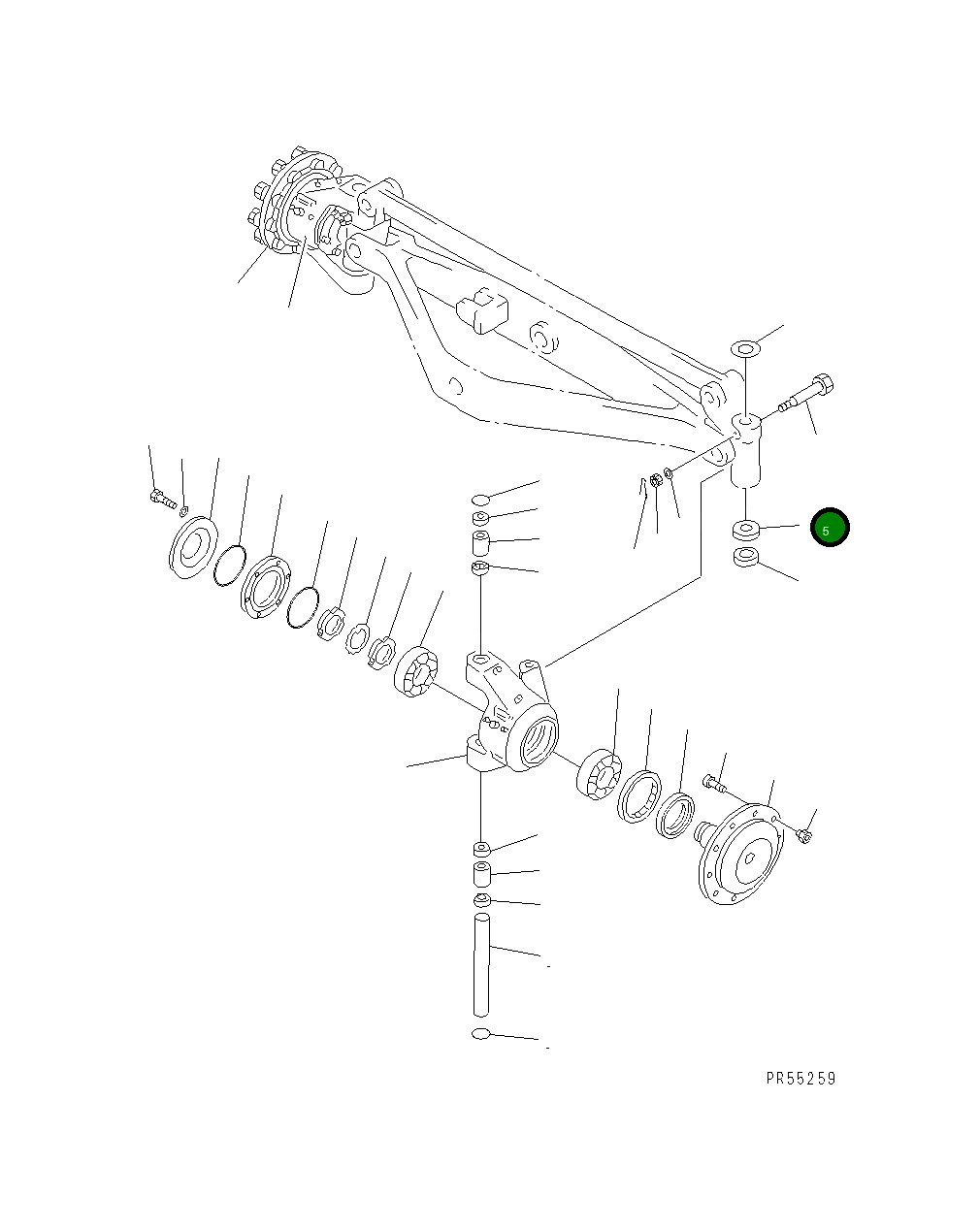 5

PR55259