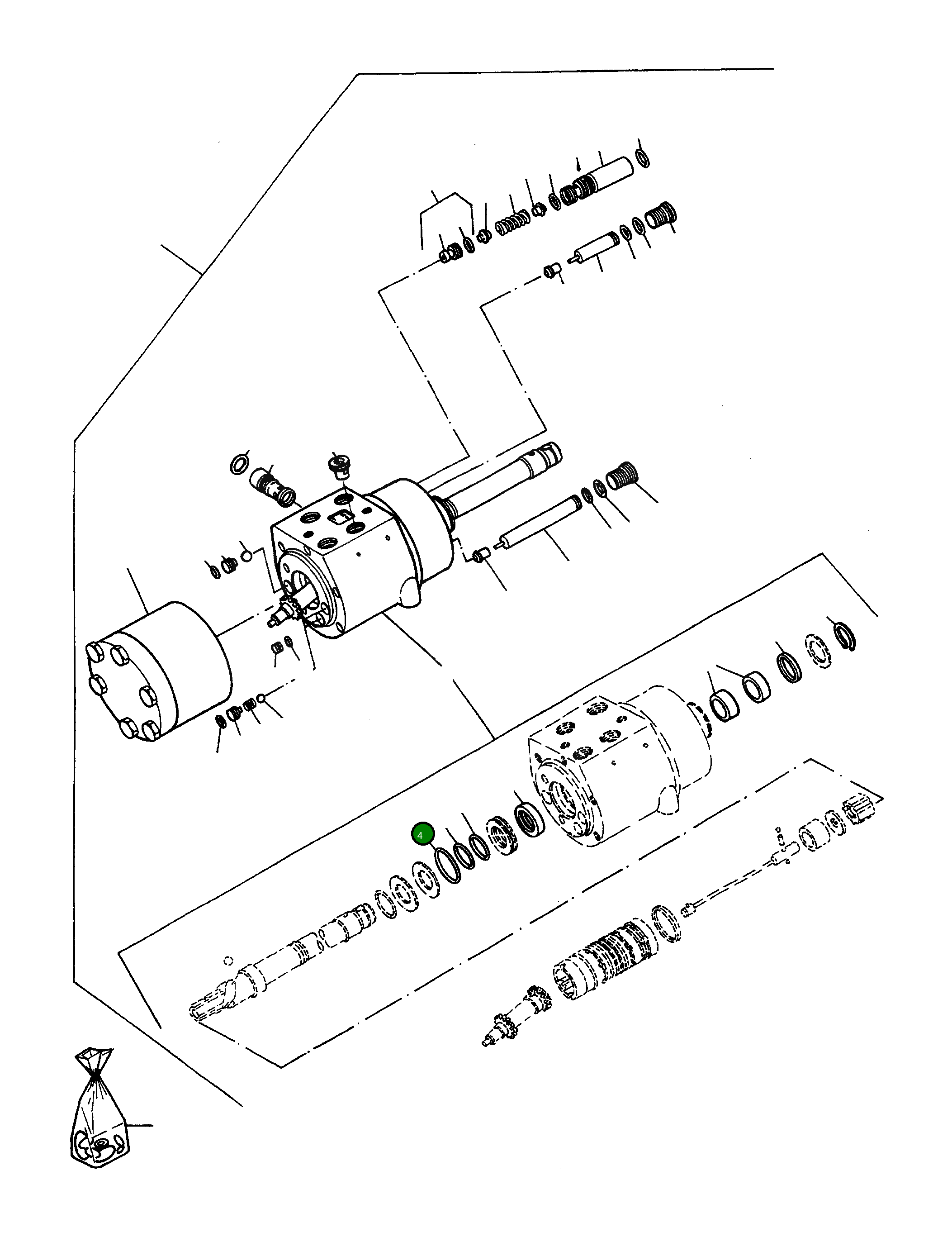 4