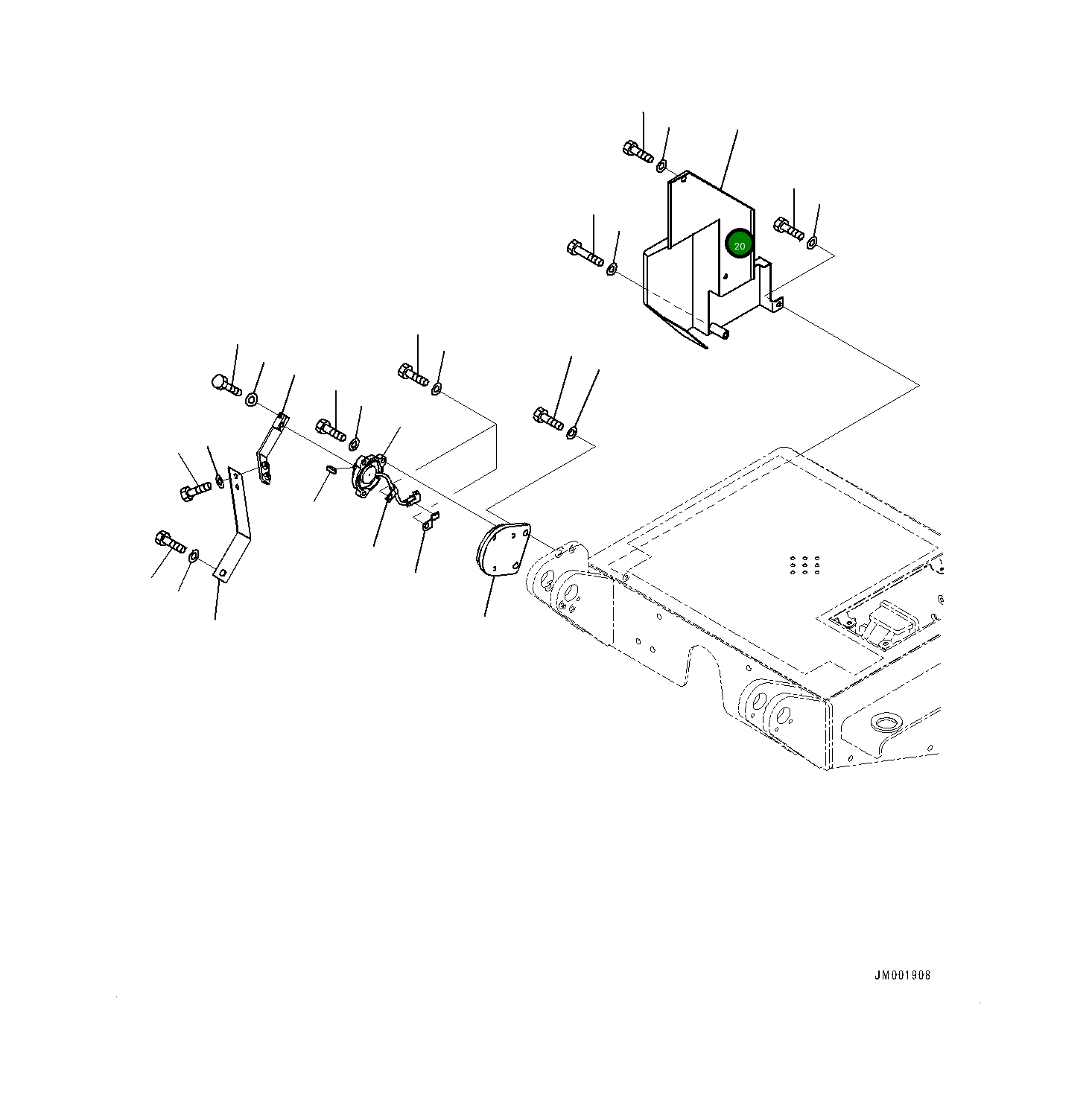 20

JM001908