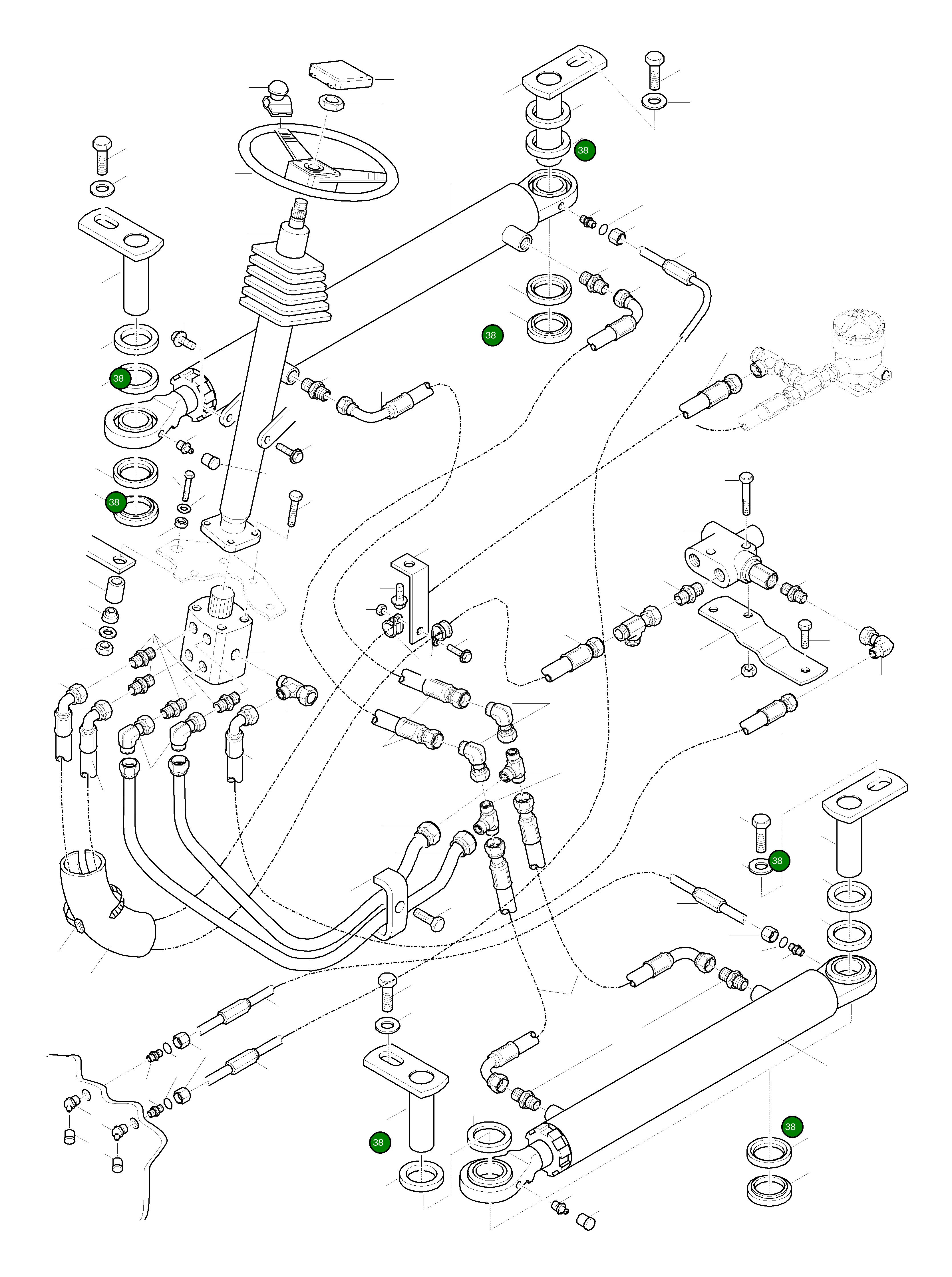 38
38
38
38
38
38
38