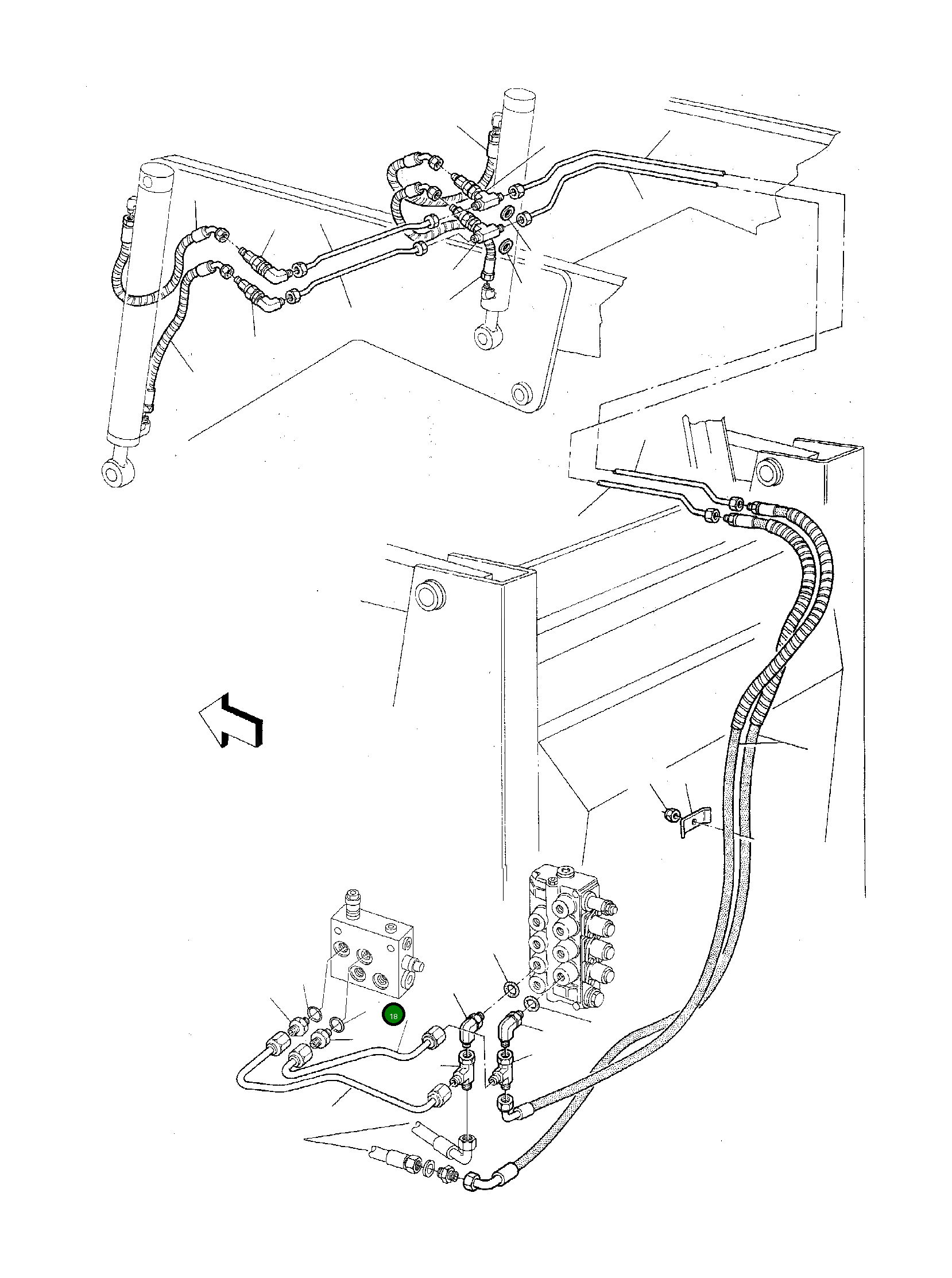 18