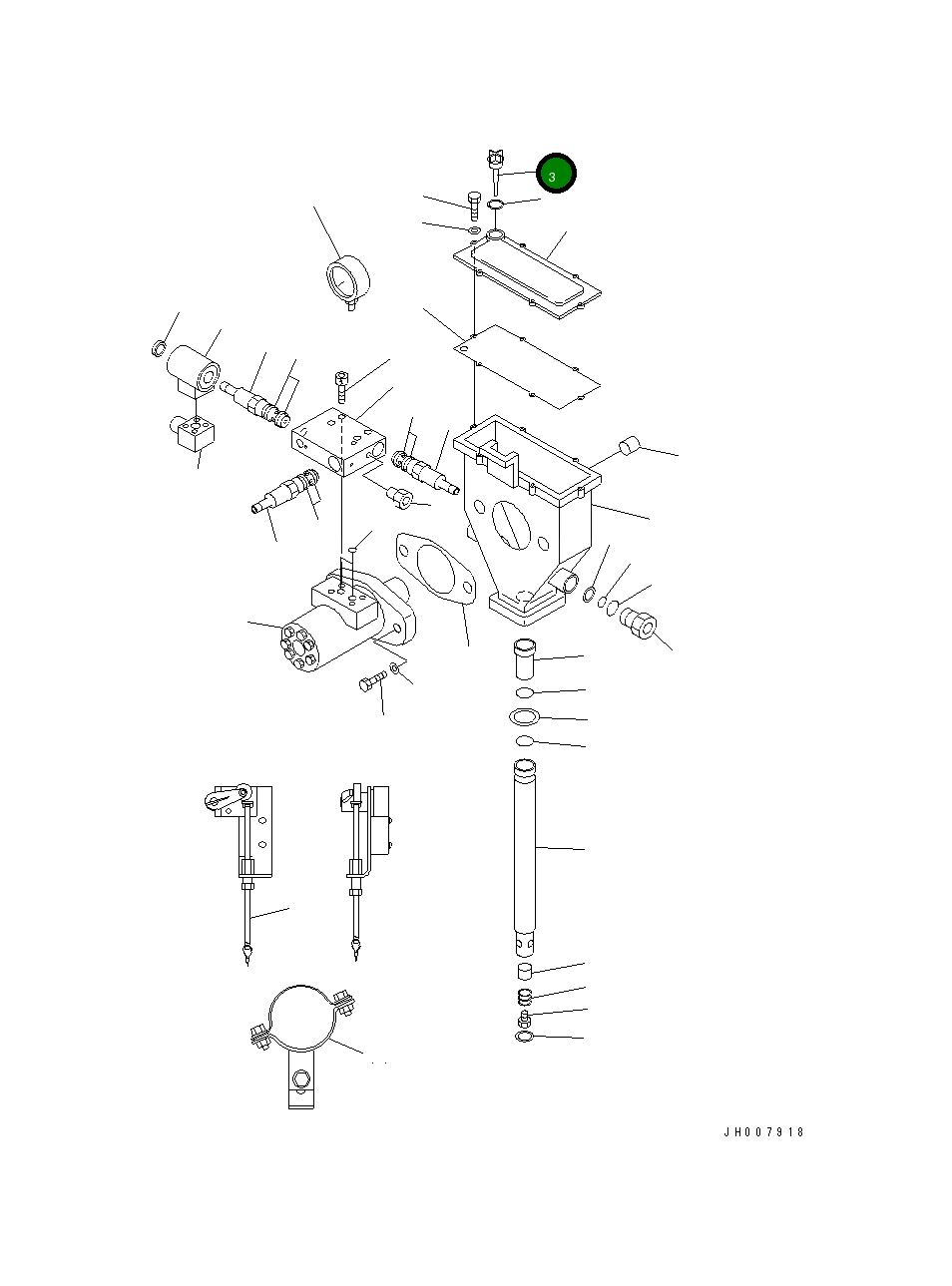 3

JH007918