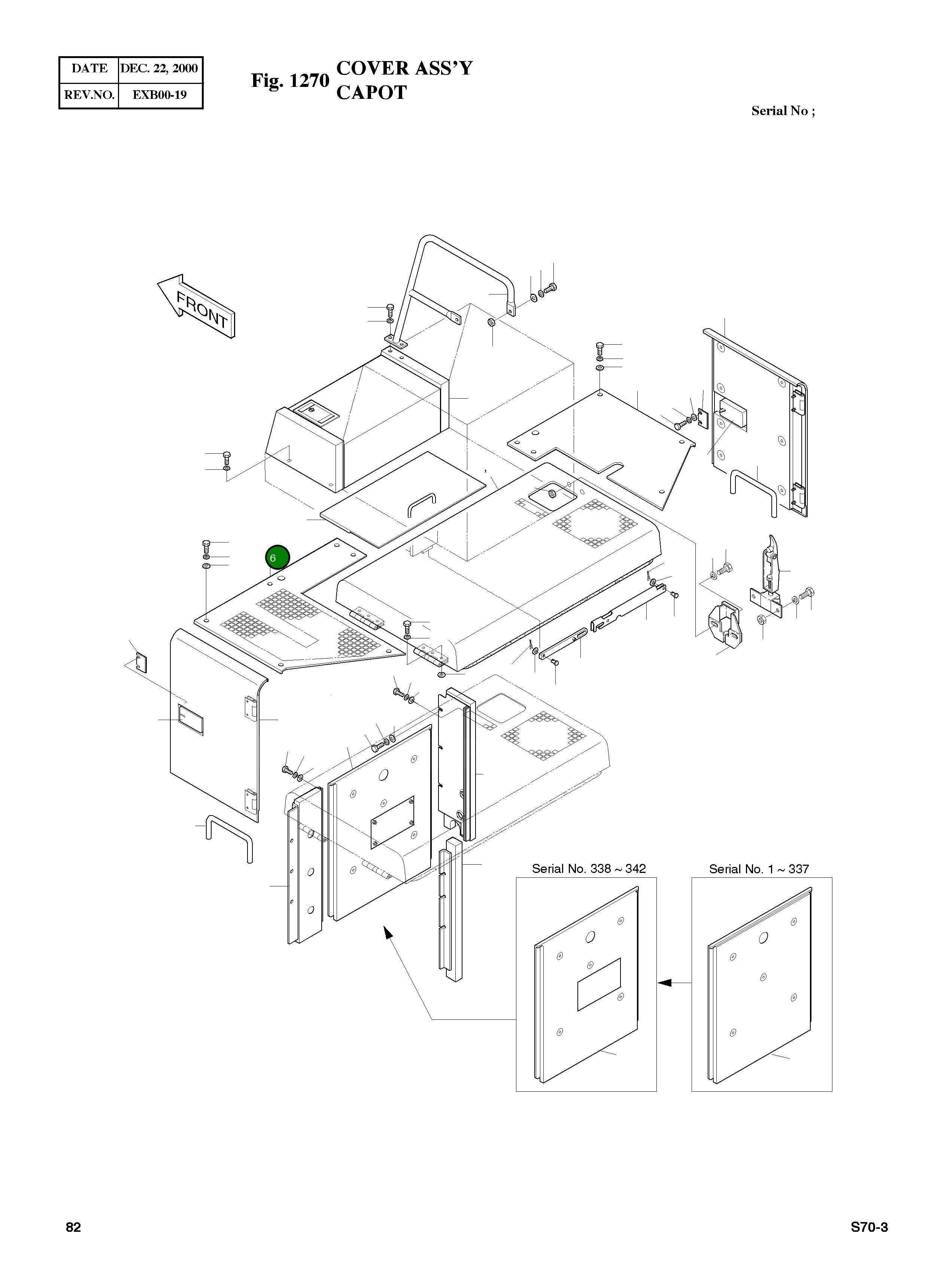 | DATE | DEC. 22, 2000 |
|---|---|
| REV.NO. | EXB00-19 |

Fig. 1270 COVER ASS'Y
CAPOT

Serial No ;

FRONT

6

Serial No. 338 ~ 342

Serial No. 1 ~ 337

82

S70-3