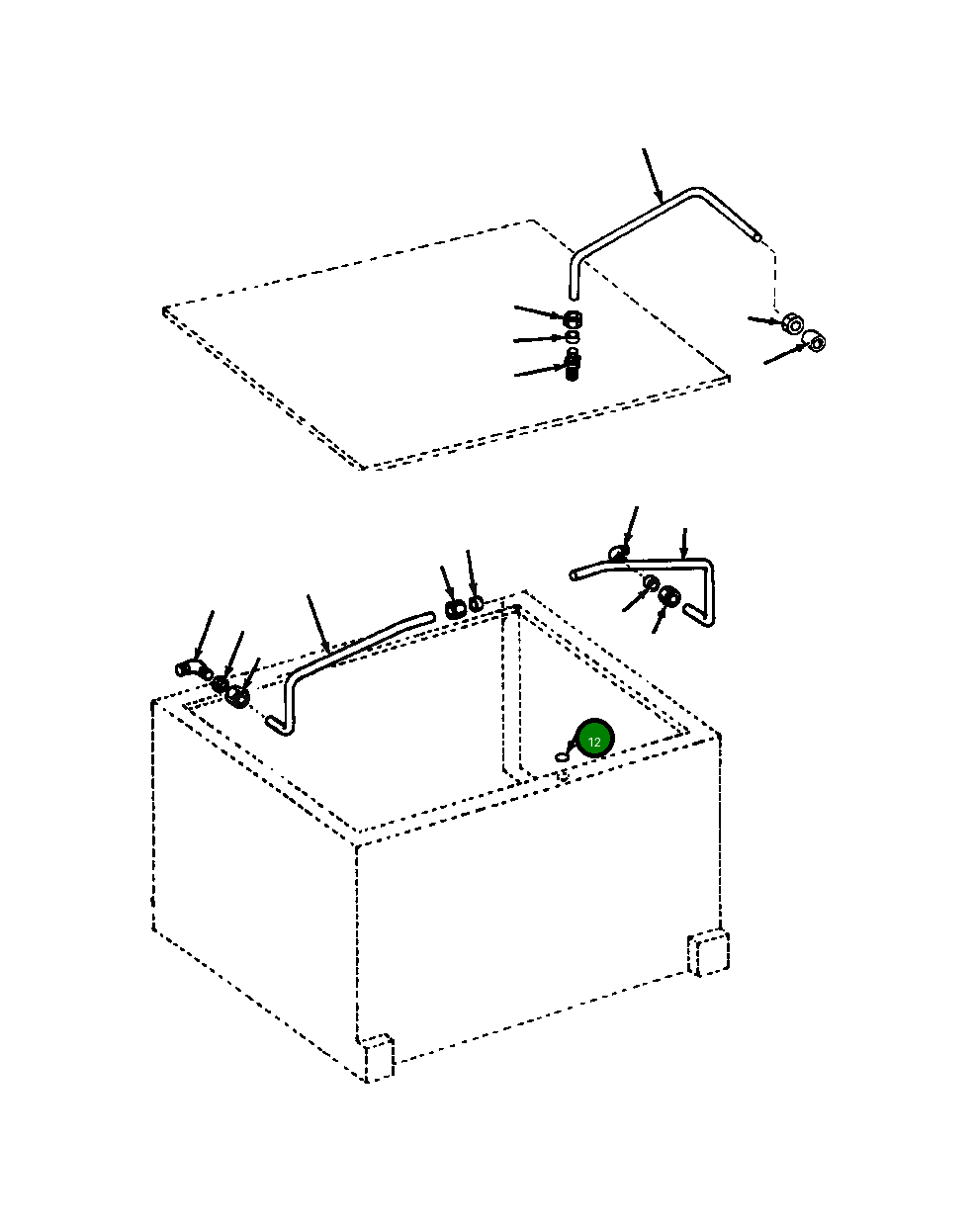 12