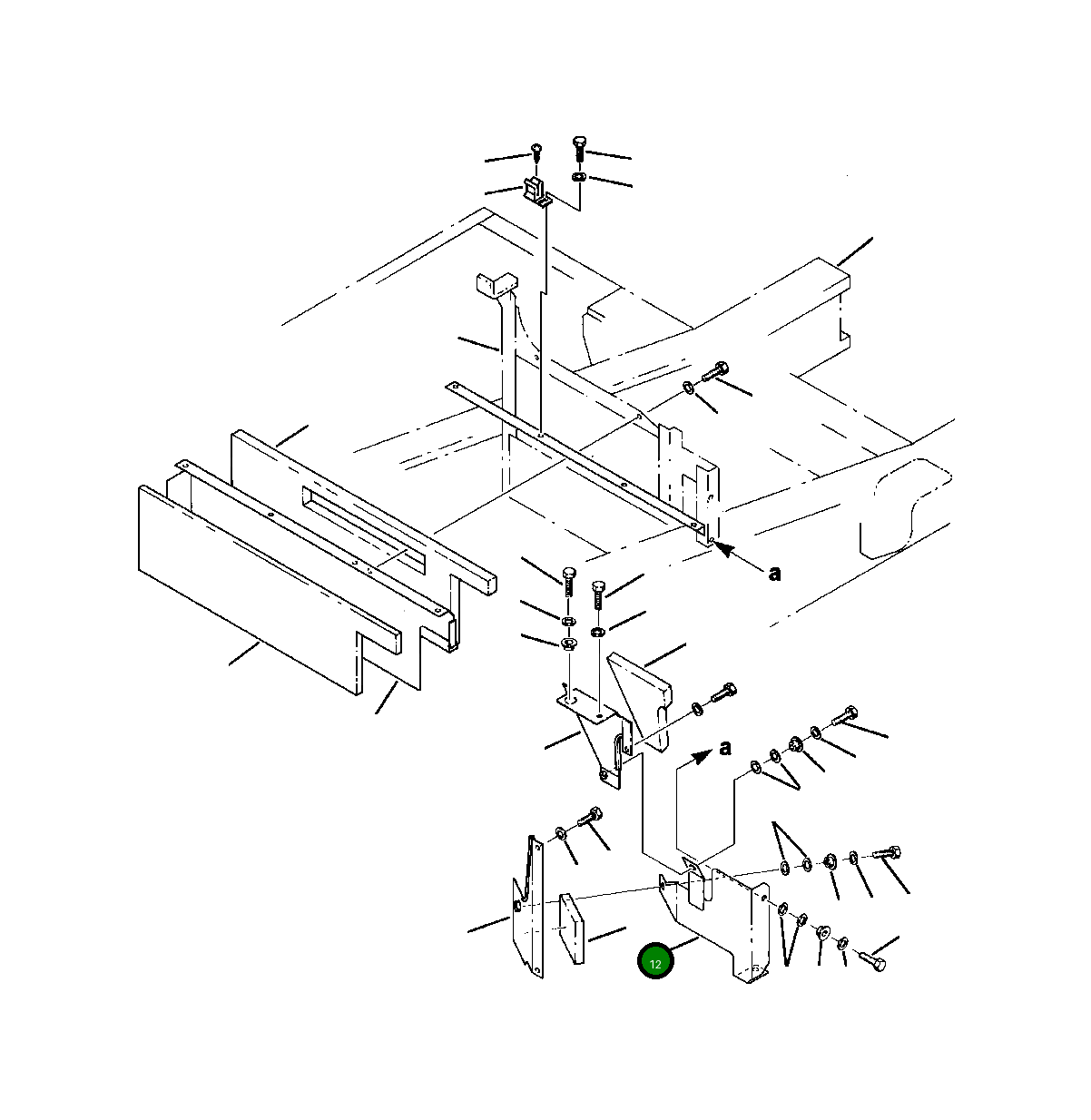 a
a
12