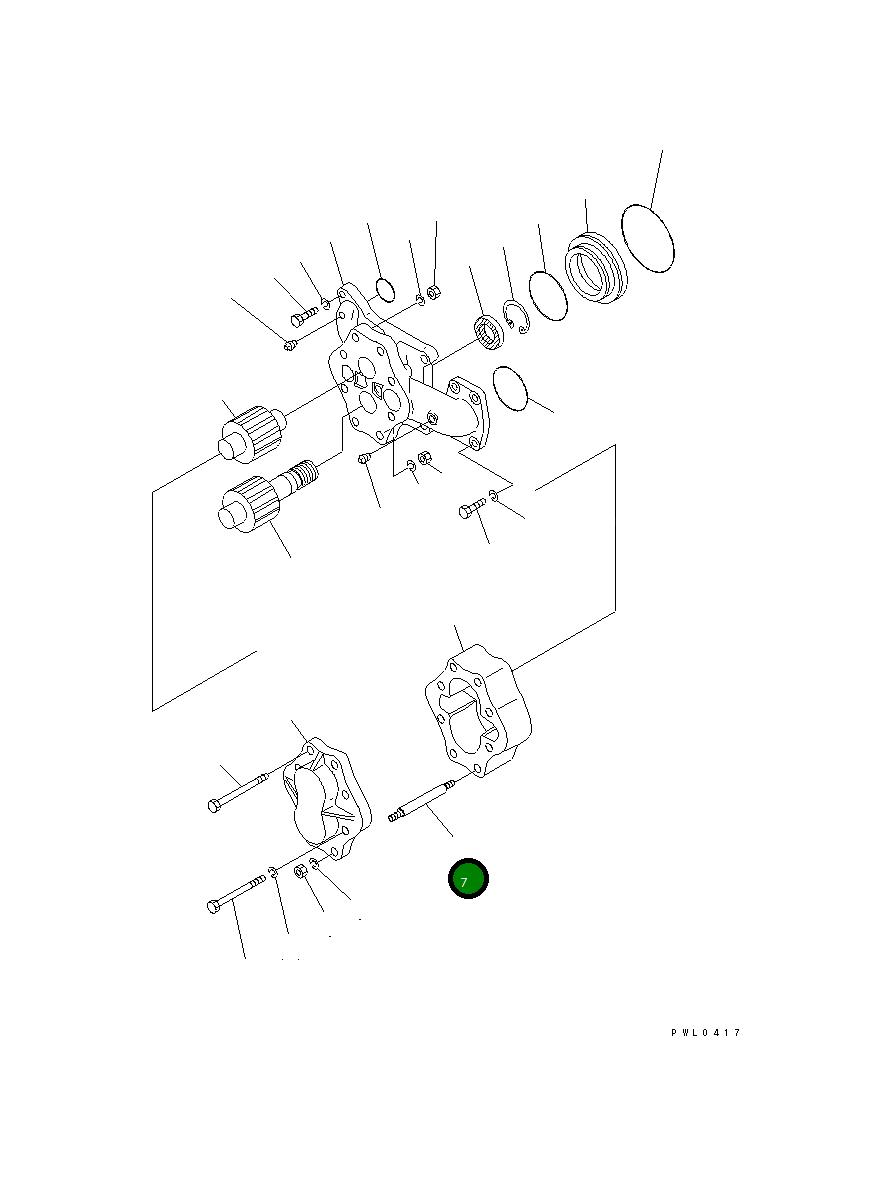 7

PWL0417