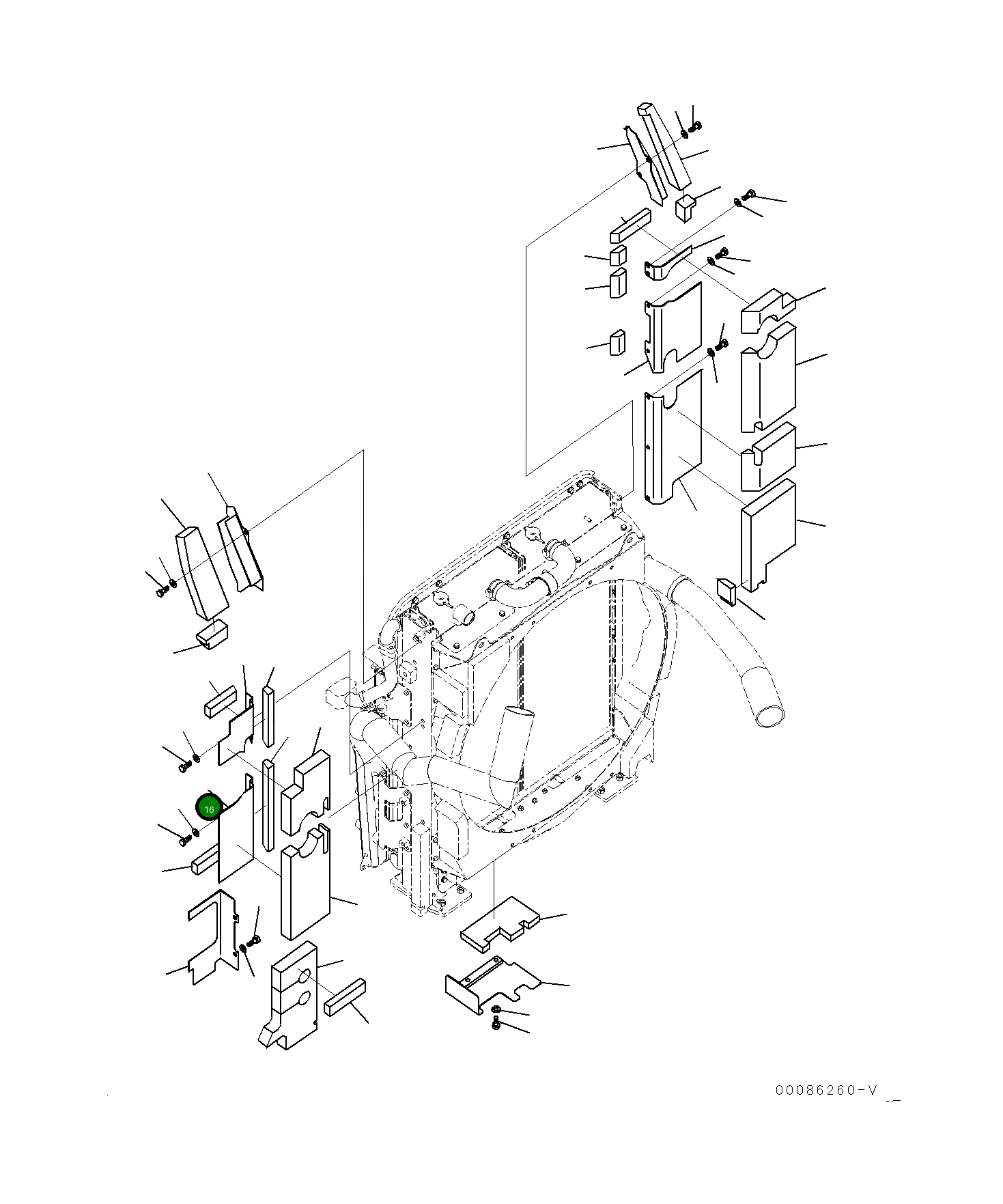 16

00086260-V