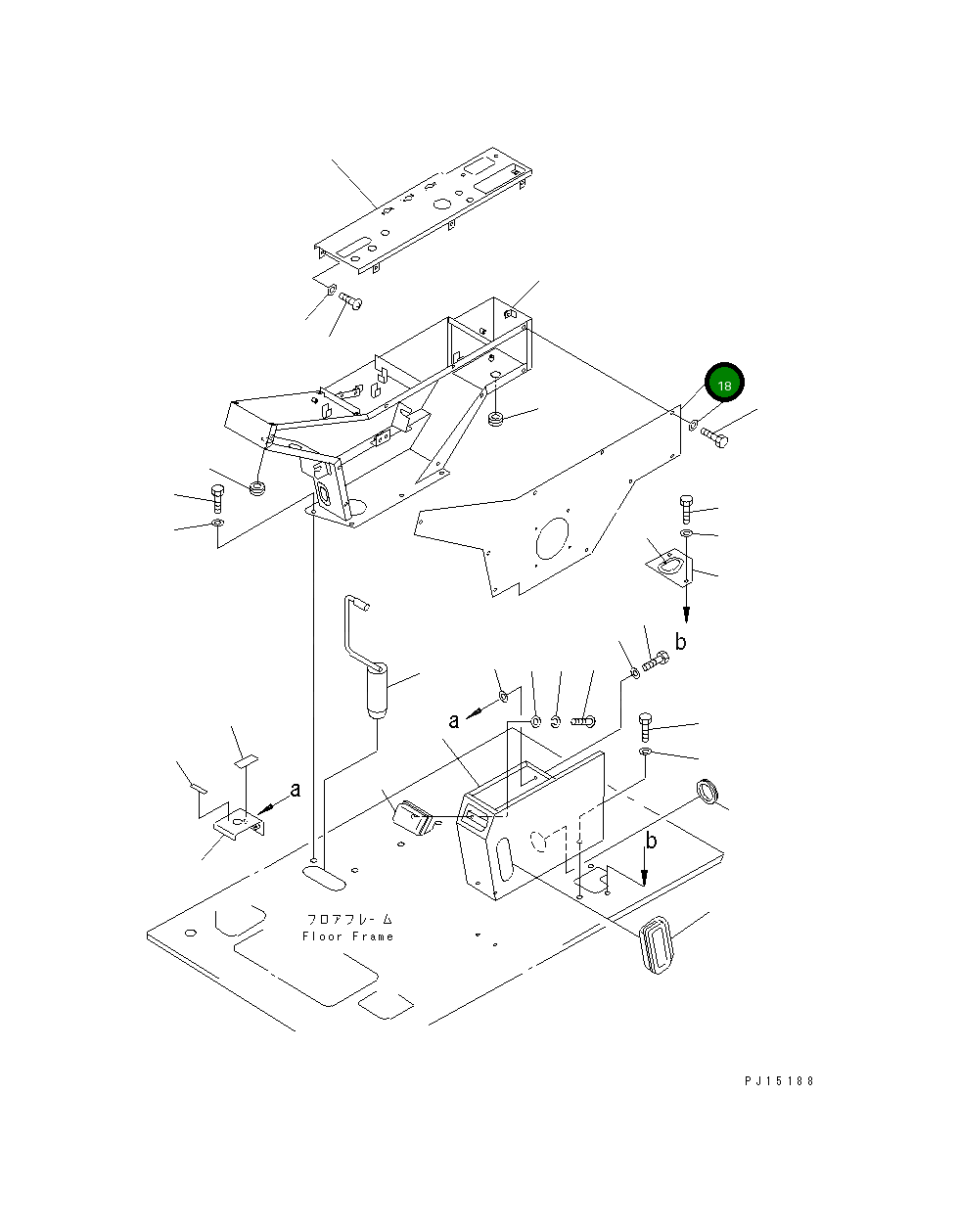 18

b

a

a

b

フロアフレーム
Floor Frame

PJ15188