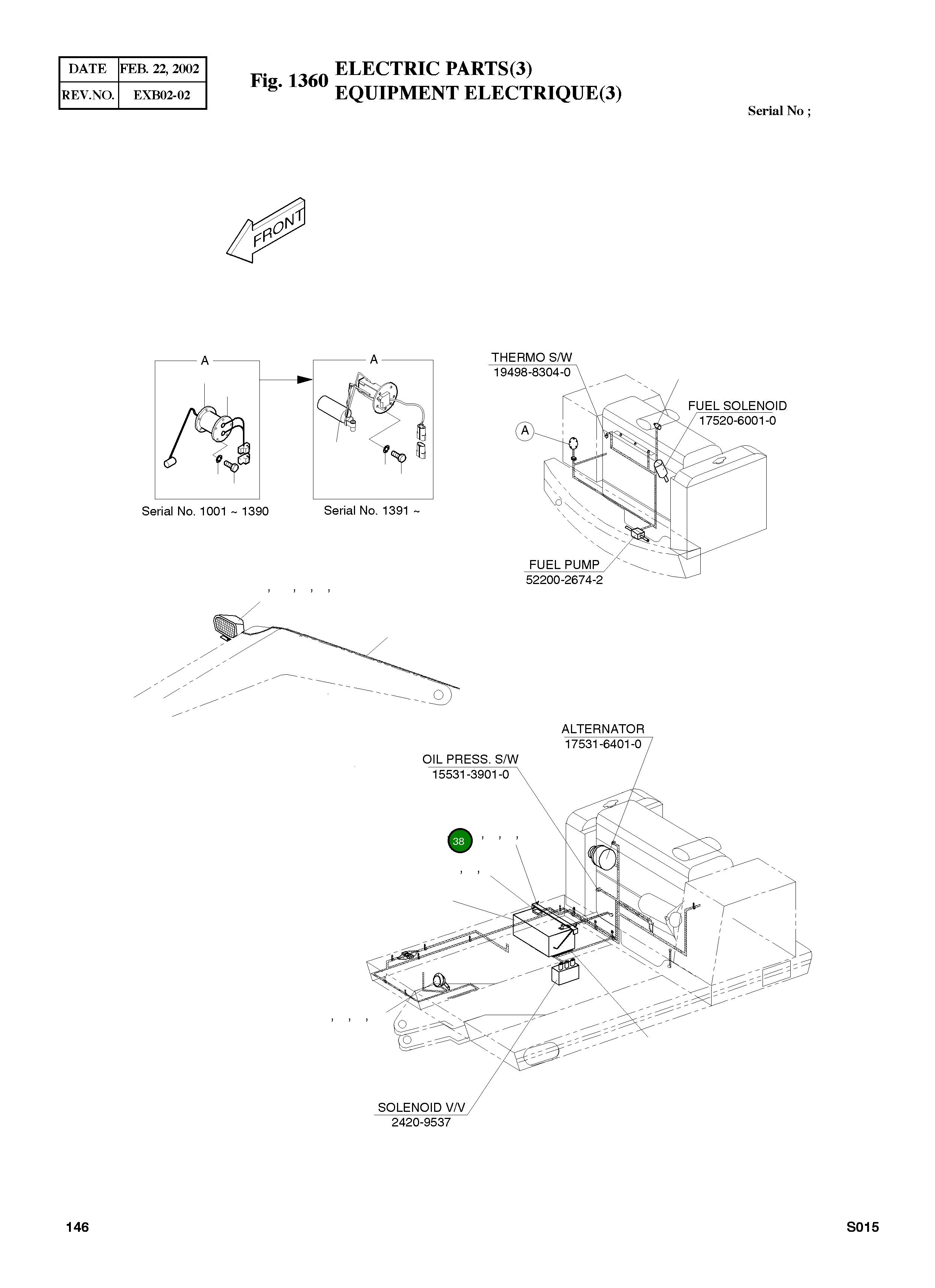 | DATE | FEB. 22, 2002 |
|---|---|
| REV.NO. | EXB02-02 |

Fig. 1360 ELECTRIC PARTS(3)
EQUIPMENT ELECTRIQUE(3)

Serial No ;

FRONT

A

A

Serial No. 1001 ~ 1390

Serial No. 1391 ~

THERMO S/W
19498-8304-0

FUEL SOLENOID
17520-6001-0

A

FUEL PUMP
52200-2674-2

, , , ,

ALTERNATOR
17531-6401-0

OIL PRESS. S/W
15531-3901-0

38 , , ,

, ,

, , ,

SOLENOID V/V
2420-9537

146

S015