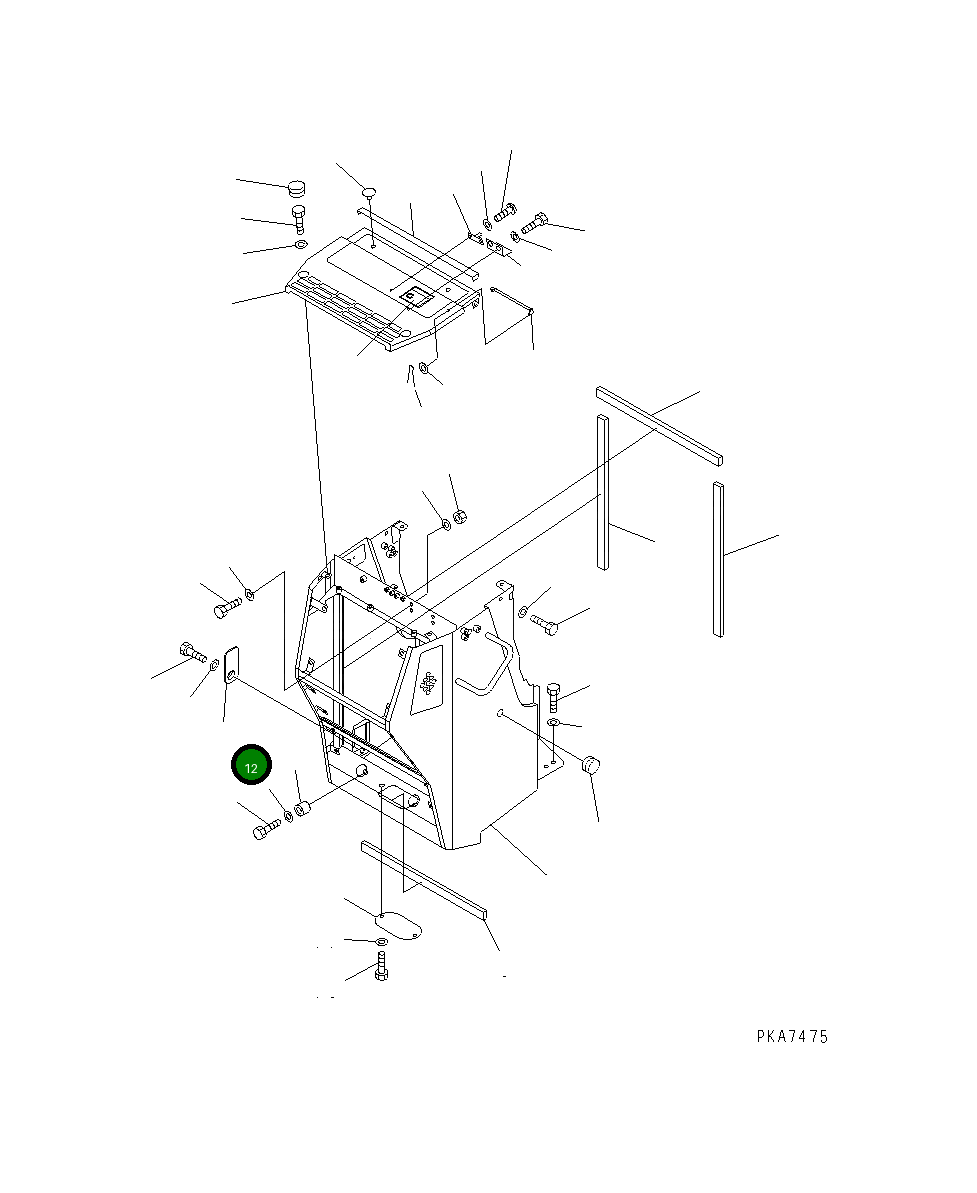 12

PKA7475