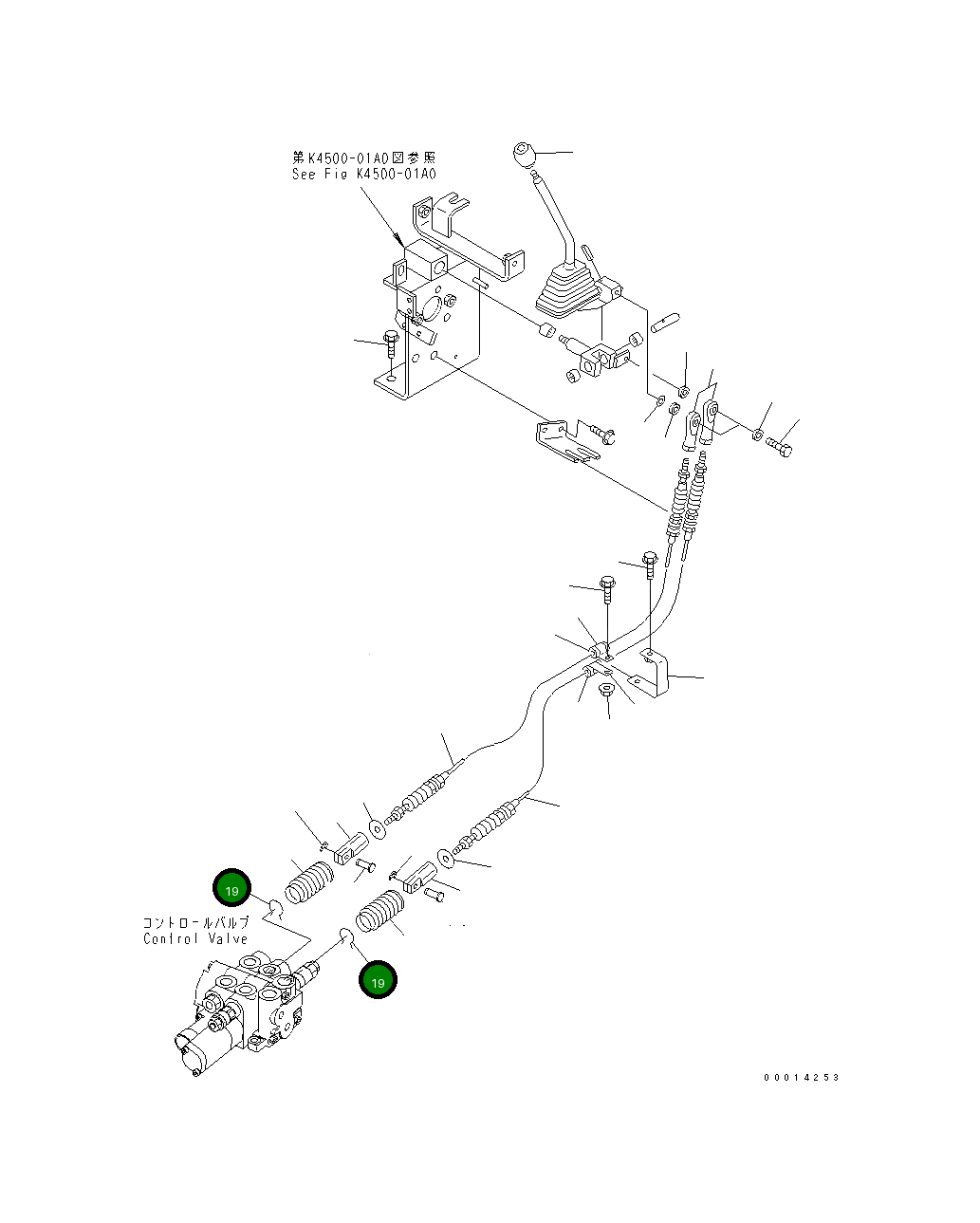 第K4500-01A0図参照
See Fig K4500-01A0

19

コントロールバルブ
Control Valve

19

00014253