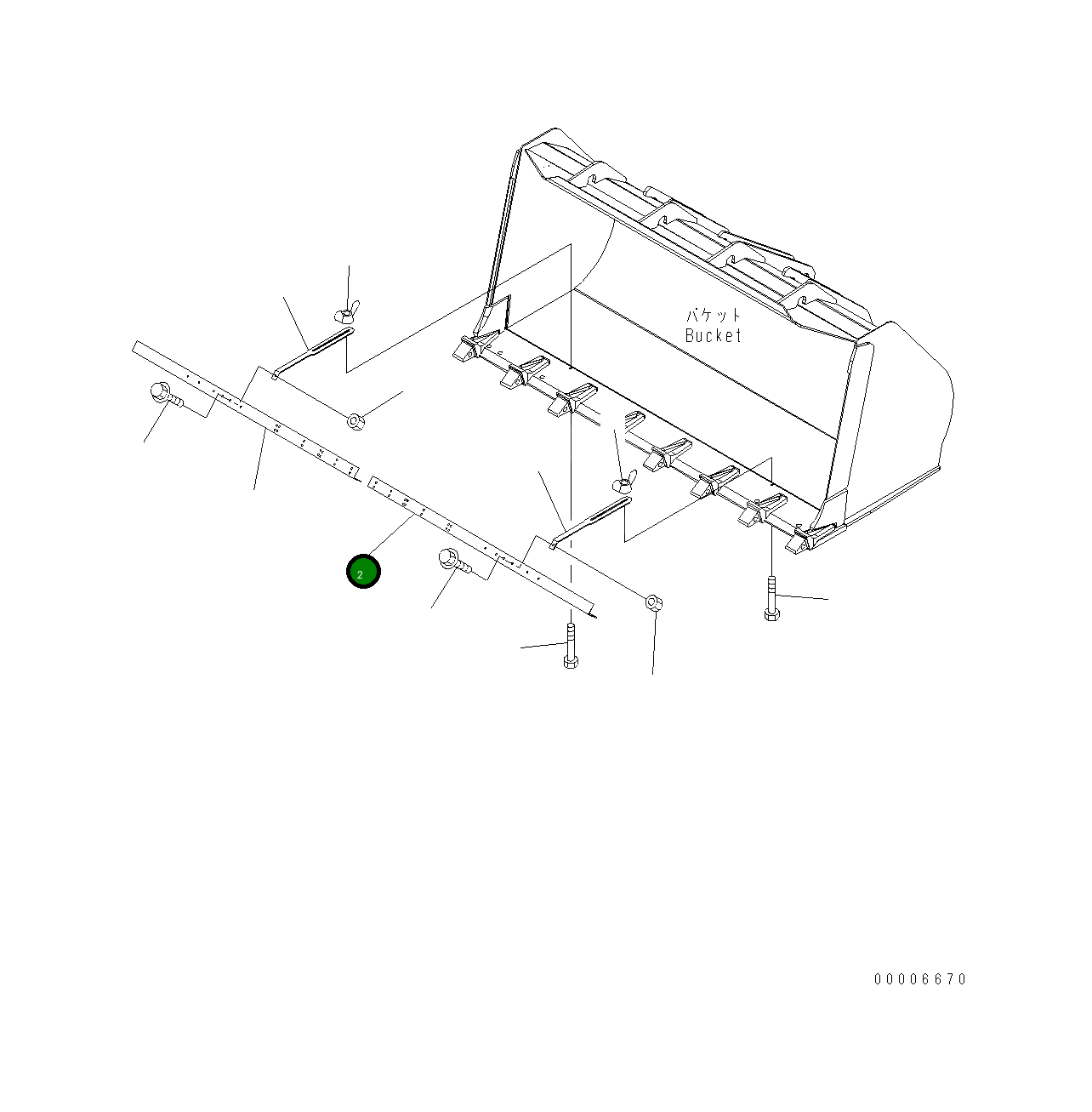 バケット
Bucket

2

00006670