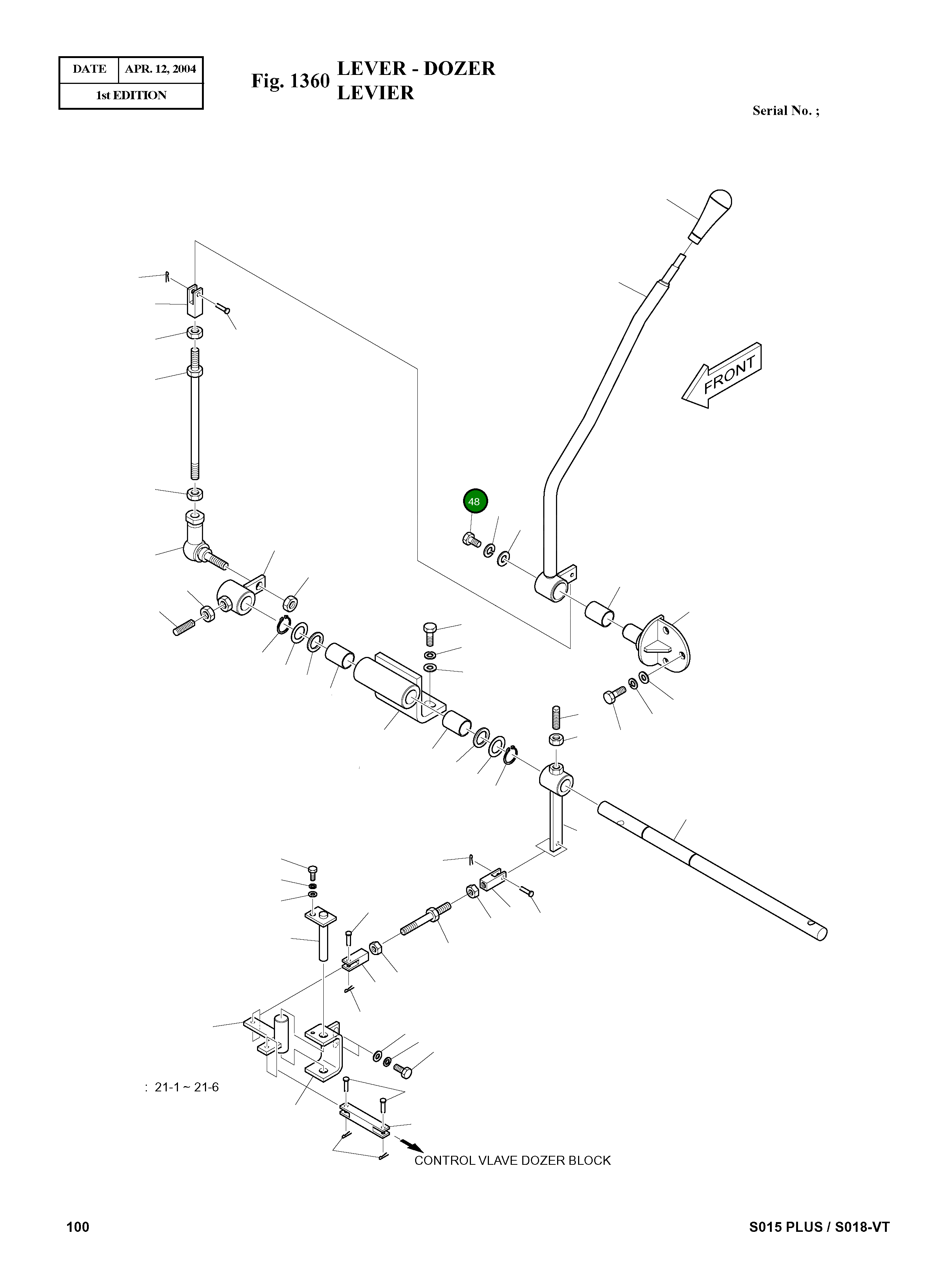 | DATE | APR. 12, 2004 |
|---|---|
| 1st EDITION | |

Fig. 1360 LEVER - DOZER
LEVIER

Serial No. ;

FRONT

48

: 21-1 ~ 21-6

CONTROL VLAVE DOZER BLOCK

100

S015 PLUS / S018-VT