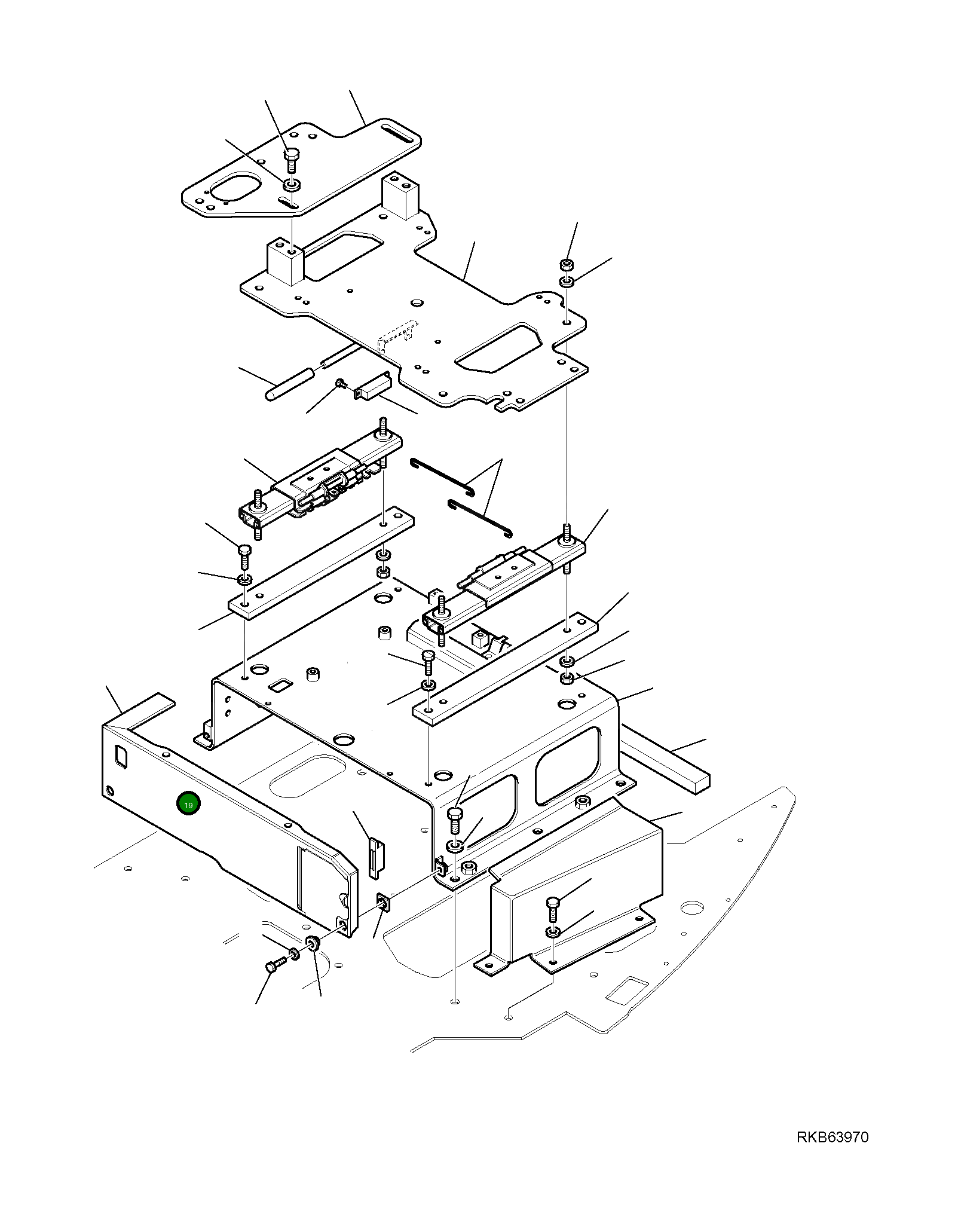 19

RKB63970