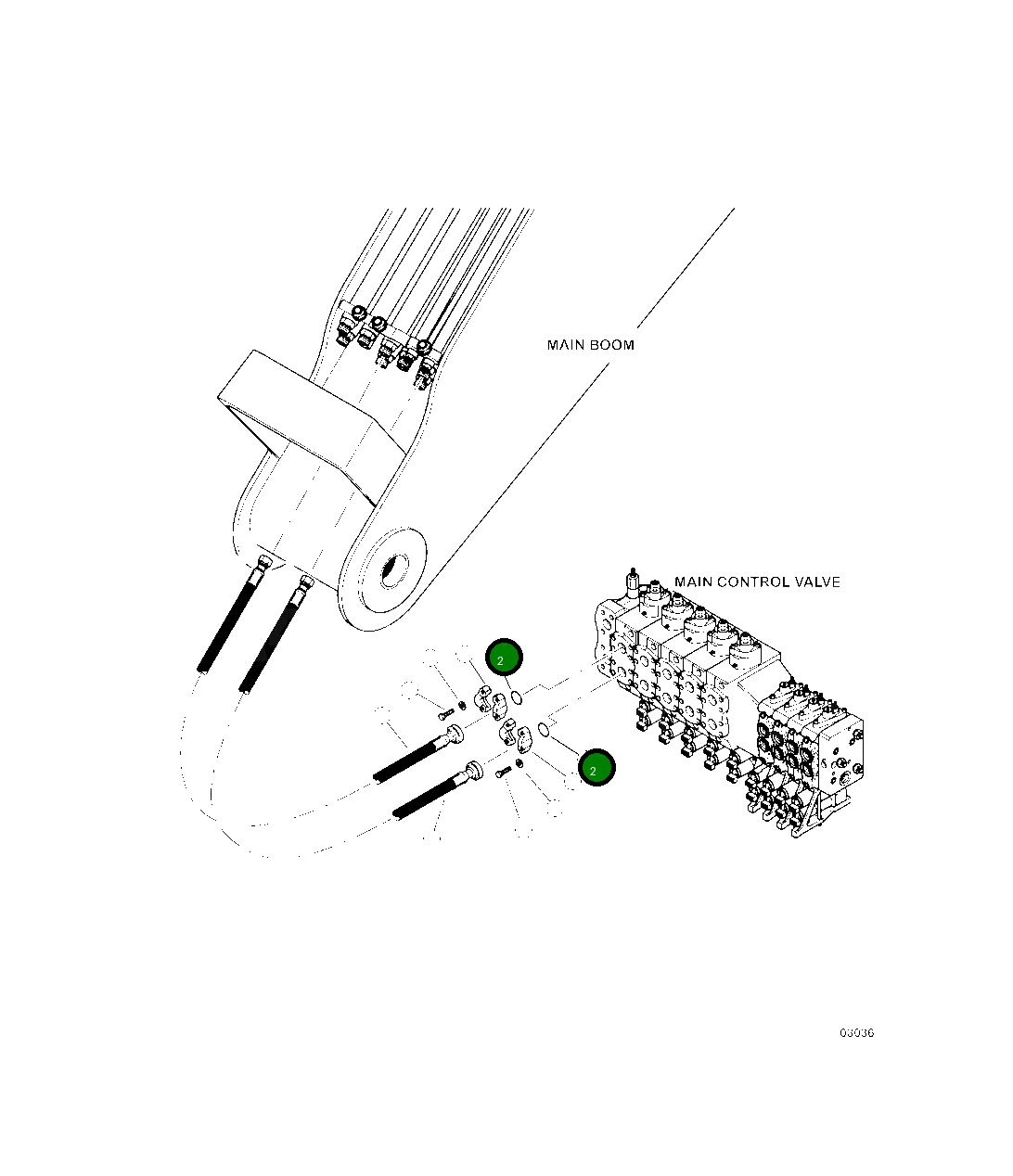 MAIN BOOM

MAIN CONTROL VALVE

2

2

03036