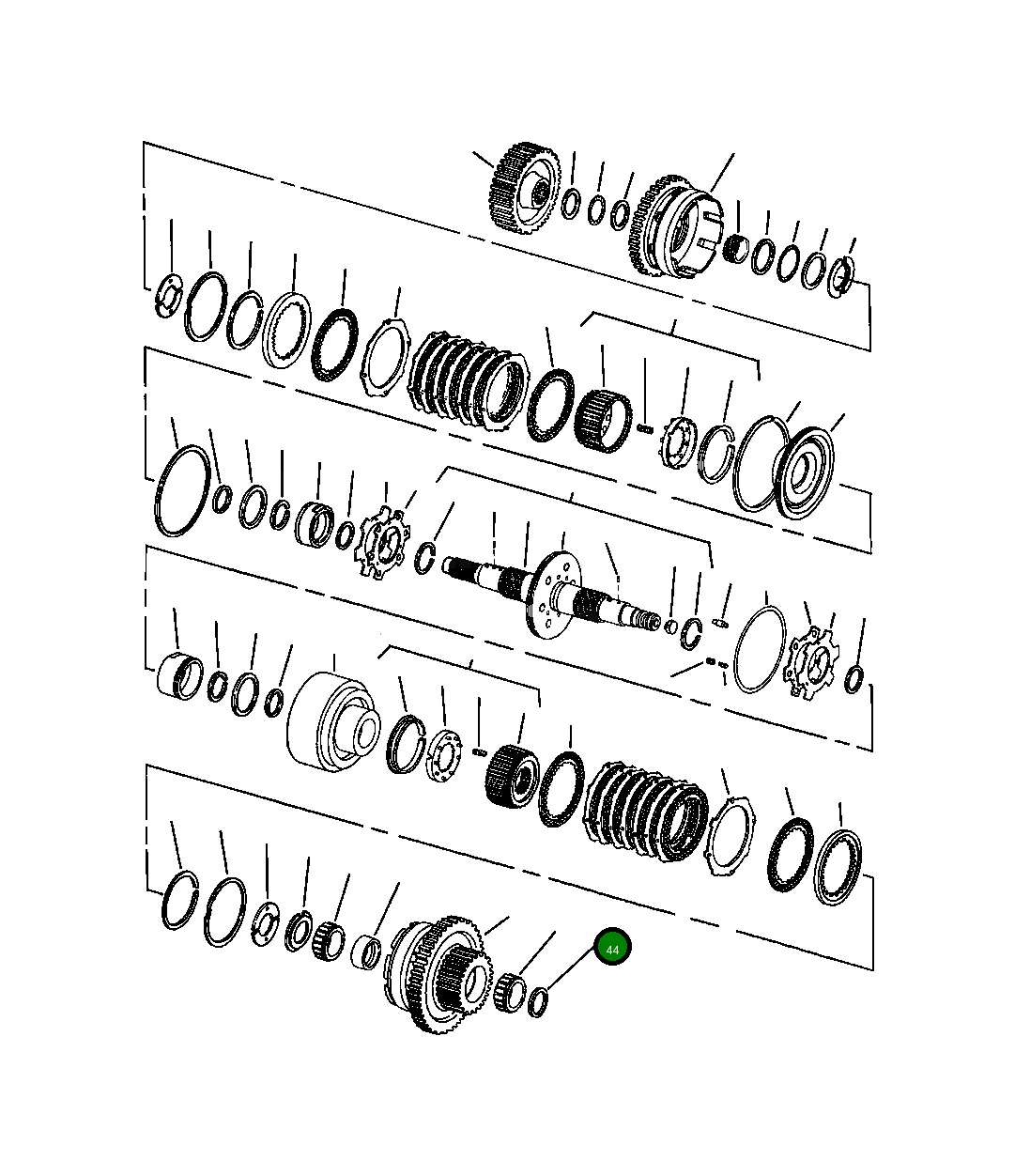 44