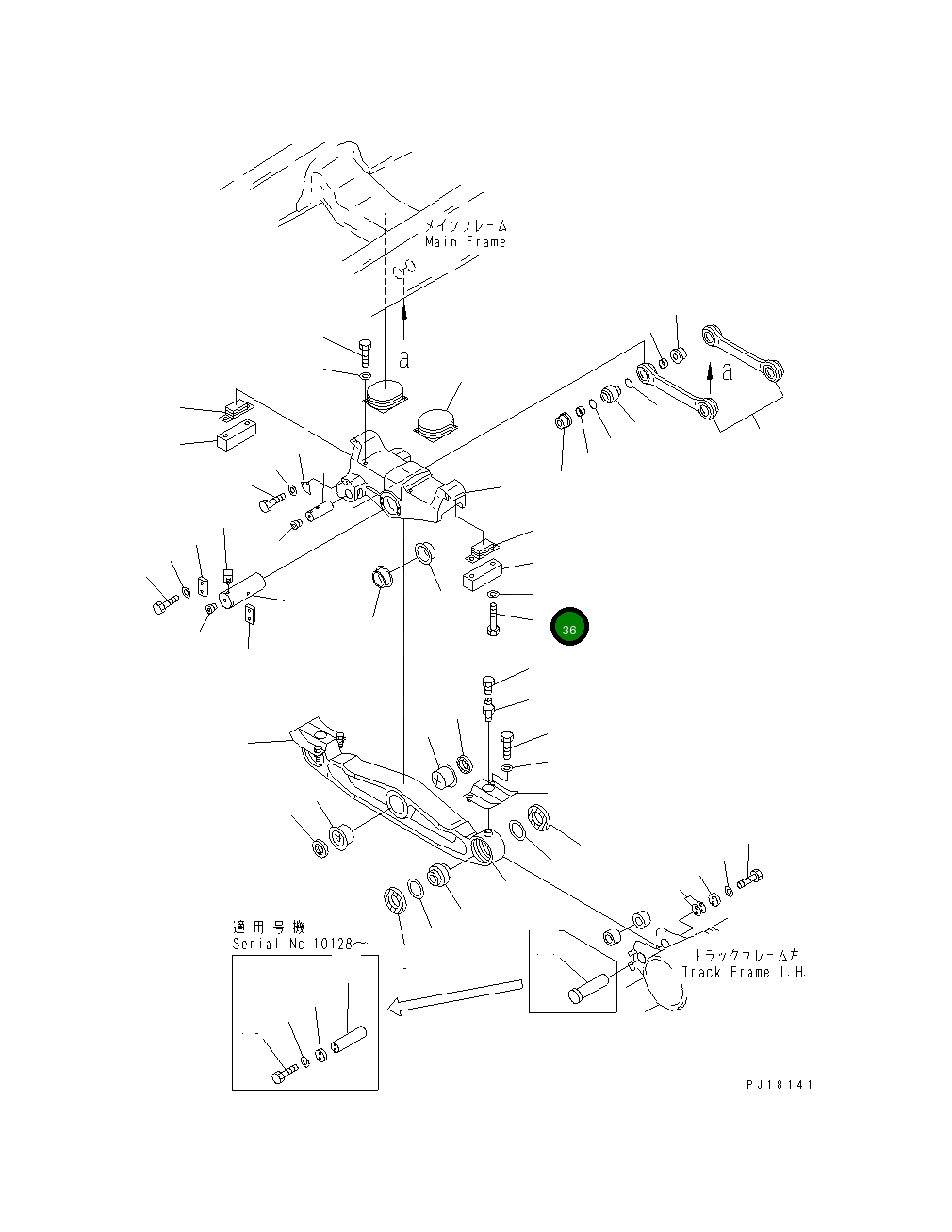 メインフレーム
Main Frame

a

a

36

適用号機
Serial No 10128～

トラックフレーム左
Track Frame L.H.

PJ18141