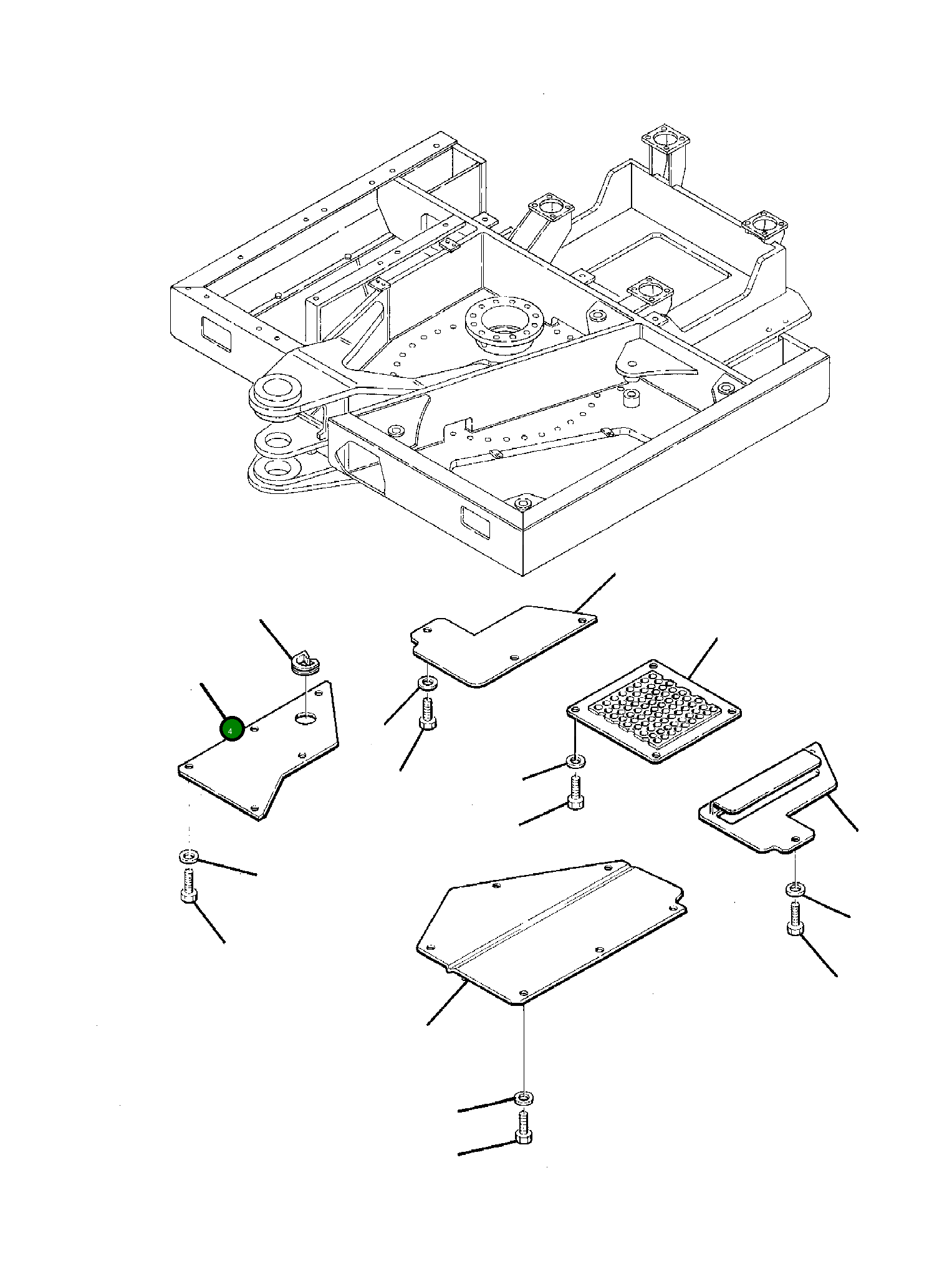 4