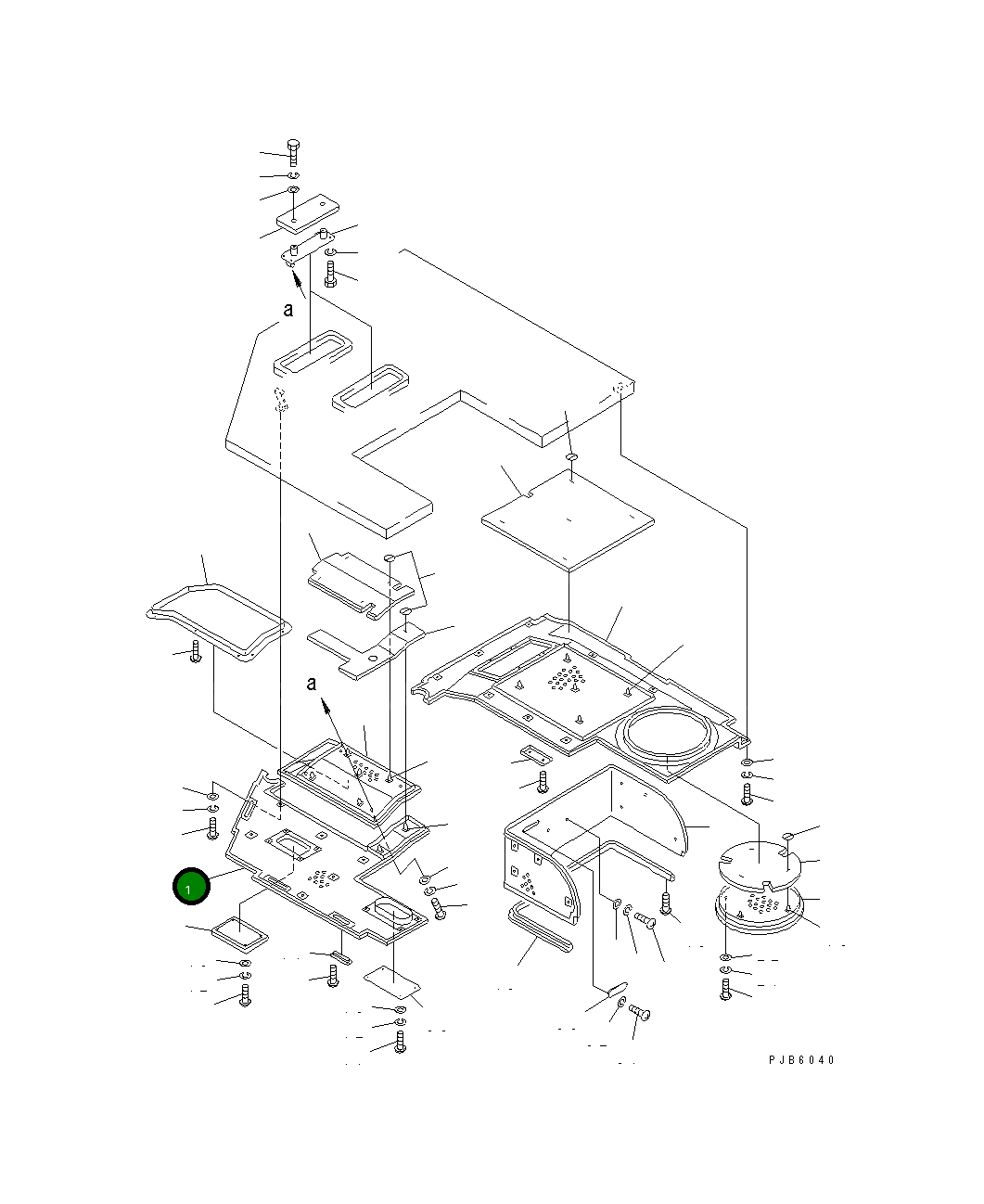 a

a

1

PJB6040