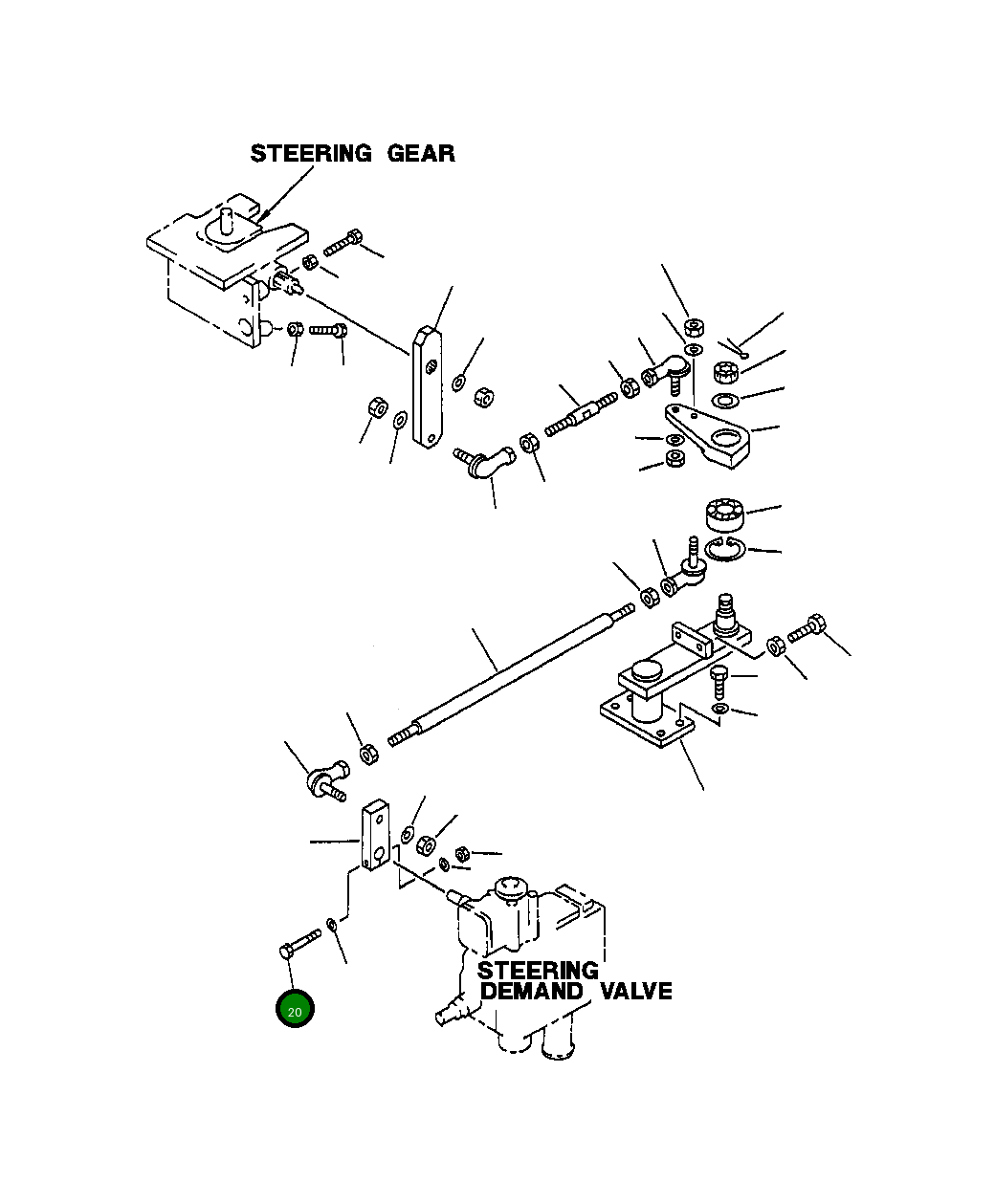 STEERING GEAR

STEERING DEMAND VALVE

20