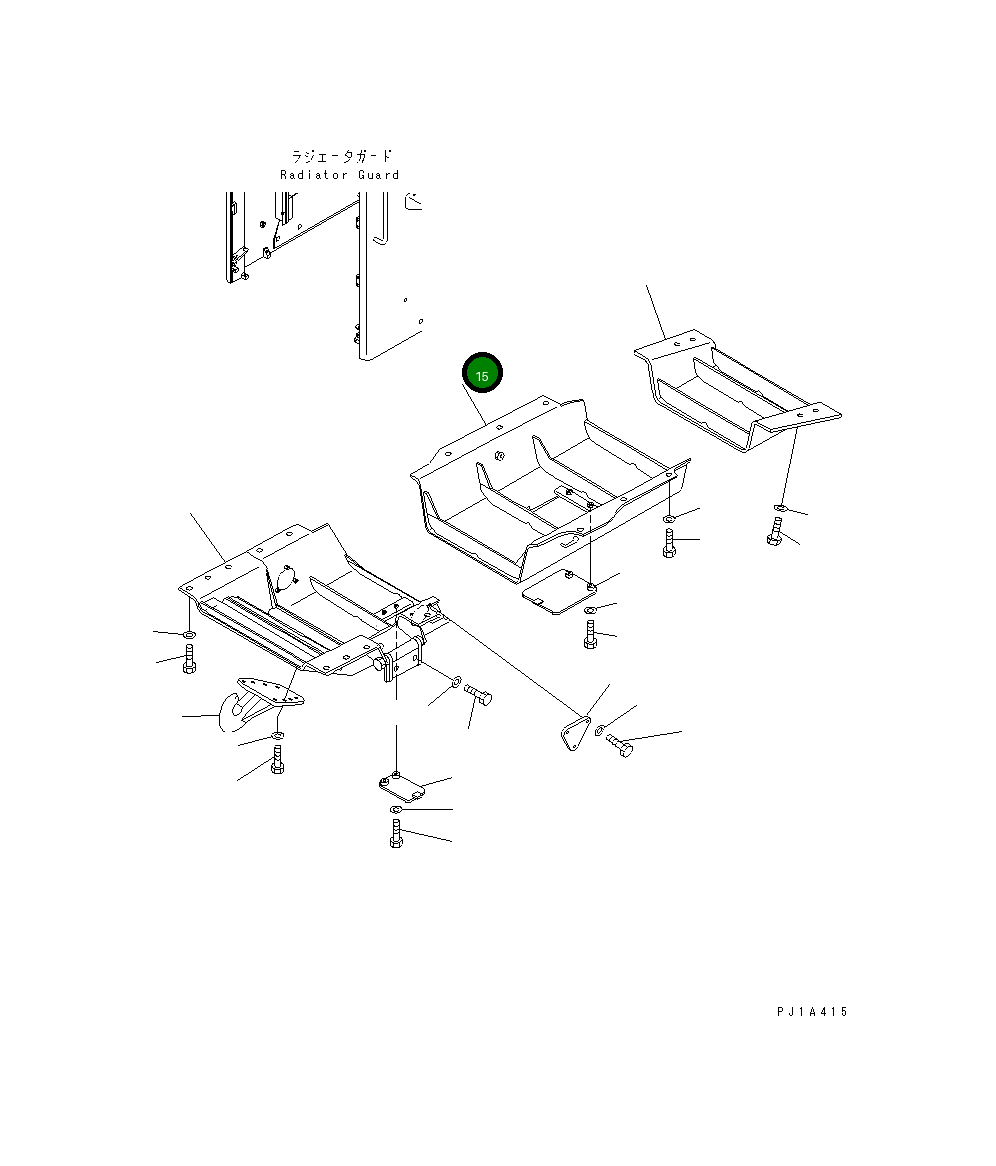 ラジエータガード
Radiator Guard

15

PJ1A415