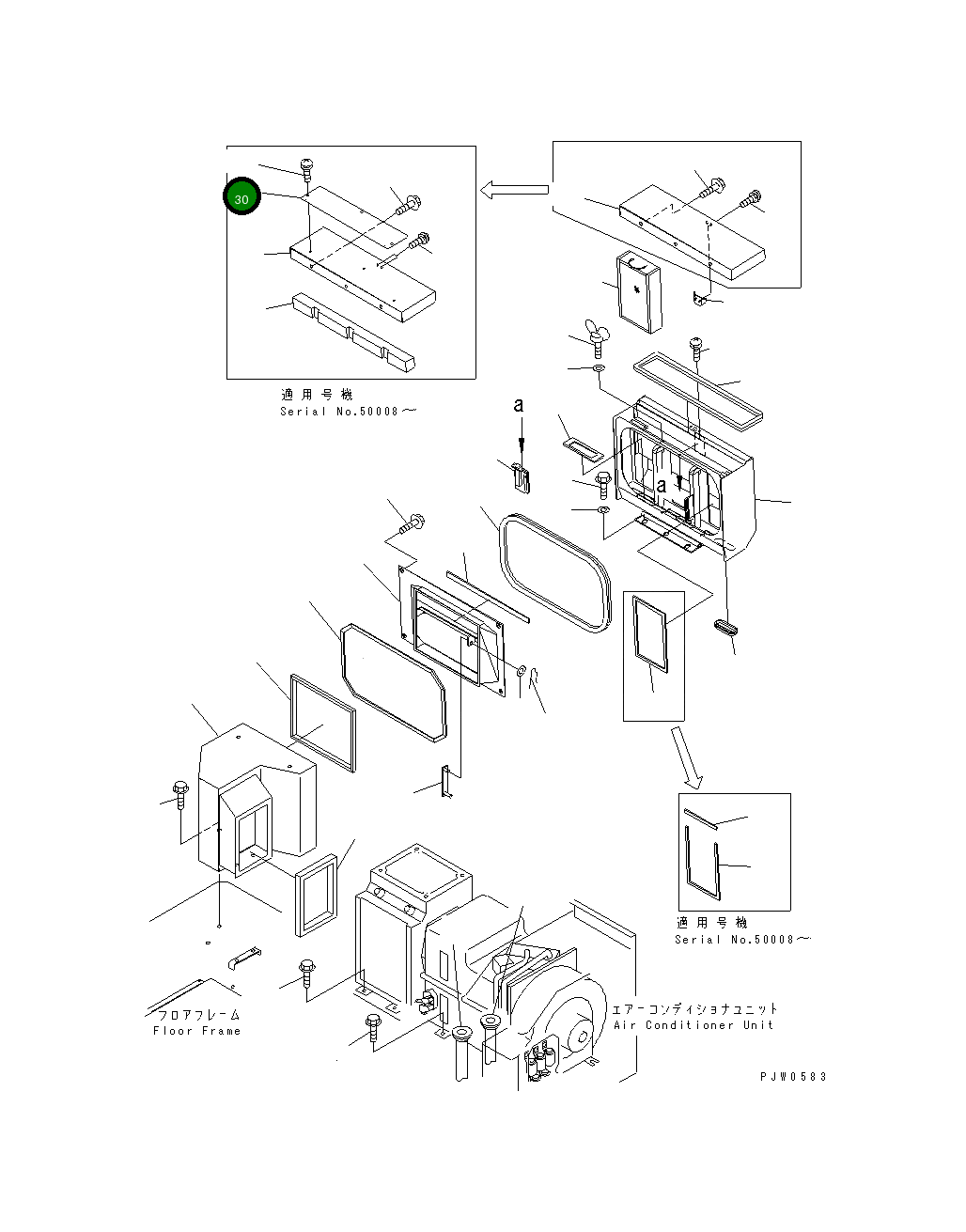 30

適用号機
Serial No.50008～

a

a

適用号機
Serial No.50008～

フロアフレーム
Floor Frame

エアーコンディショナユニット
Air Conditioner Unit

PJW0583